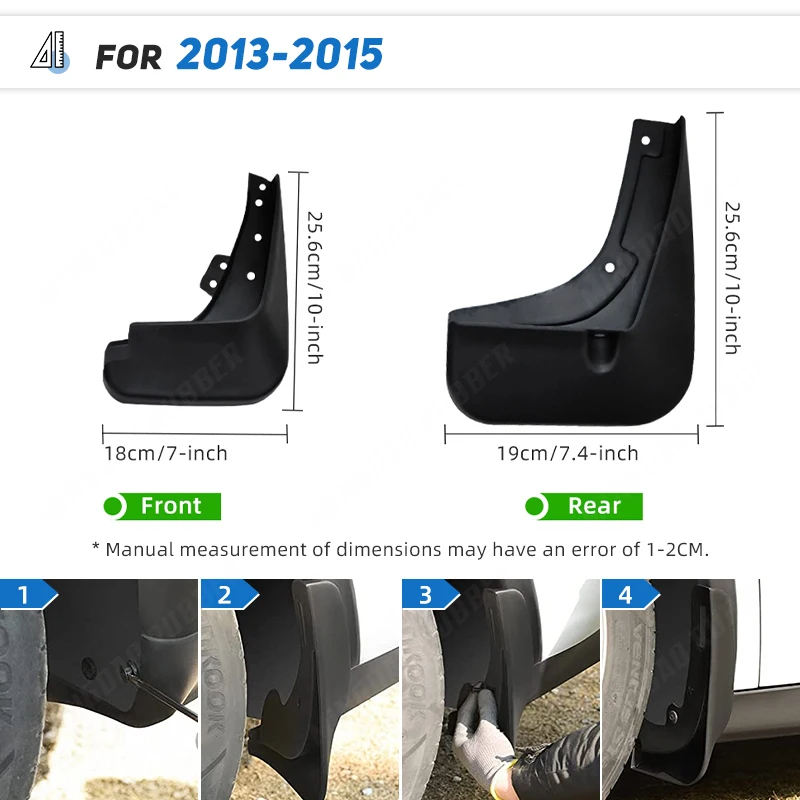 FOR 2013-2015

25.6cm/10-inch

18cm/7-inch

25.6cm/10-inch

19cm/7.4-inch

Front

Rear

* Manual measurement of dimensions may have an error of 1-2CM.

1

2

3

4