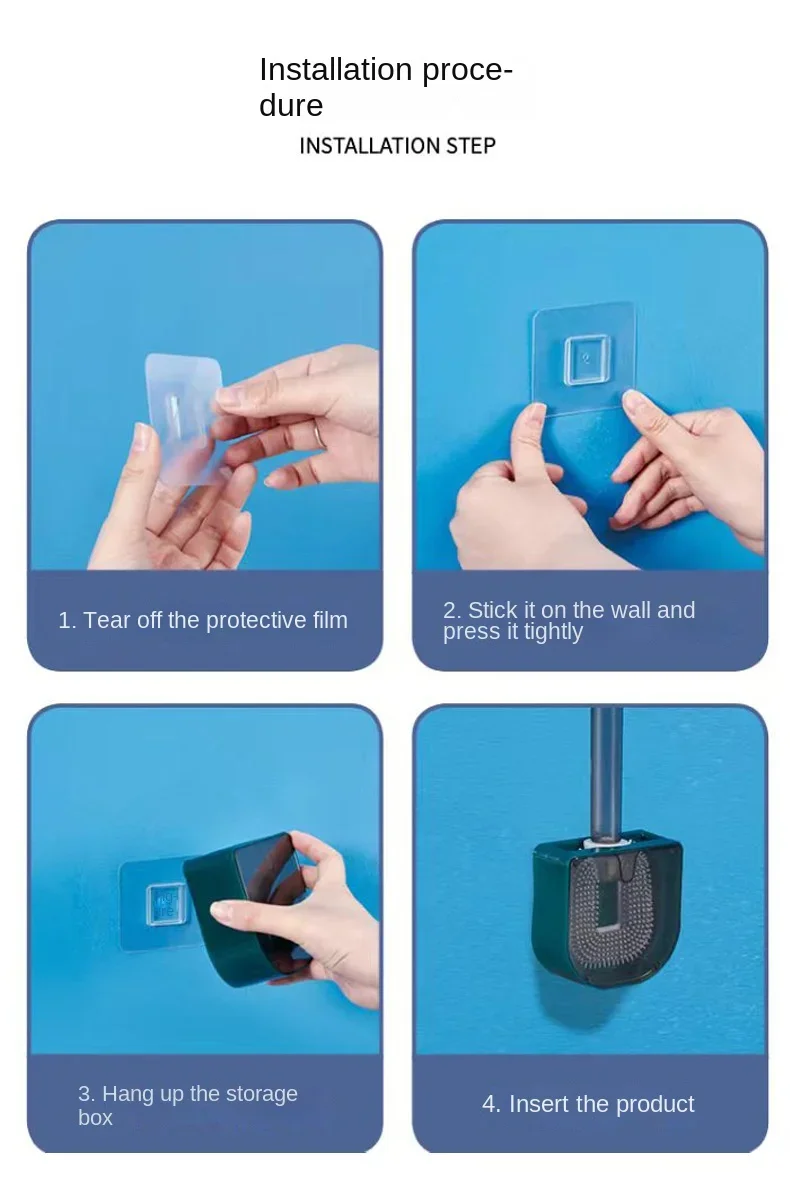 Installation procedure

INSTALLATION STEP

1. Tear off the protective film

2. Stick it on the wall and press it tightly

3. Hang up the storage box

4. Insert the product