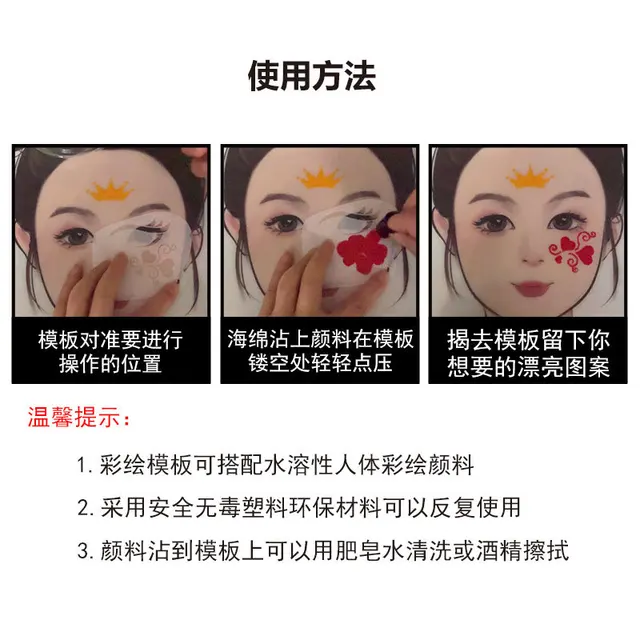 使用方法

模板对准要进行操作的位置

海绵沾上颜料在模板镂空处轻轻点压

揭去模板留下你想要的漂亮图案

温馨提示：

1. 彩绘模板可搭配水溶性人体彩绘颜料

2. 采用安全无毒塑料环保材料可以反复使用

3. 颜料沾到模板上可以用肥皂水清洗或酒精擦拭