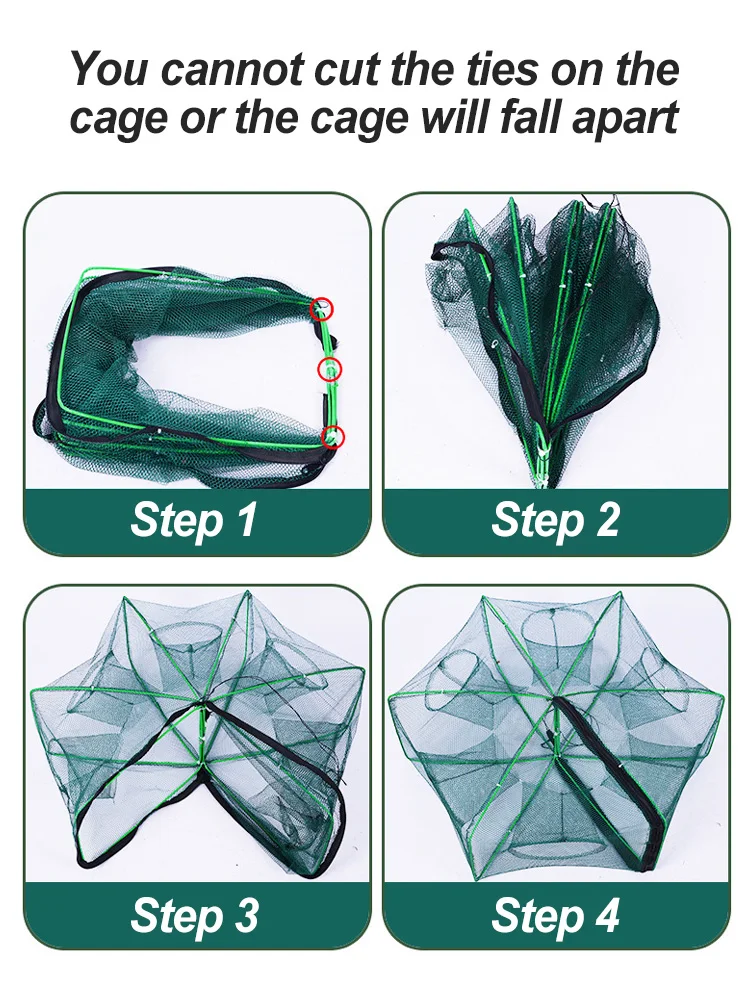 You cannot cut the ties on the cage or the cage will fall apart

Step 1

Step 2

Step 3

Step 4