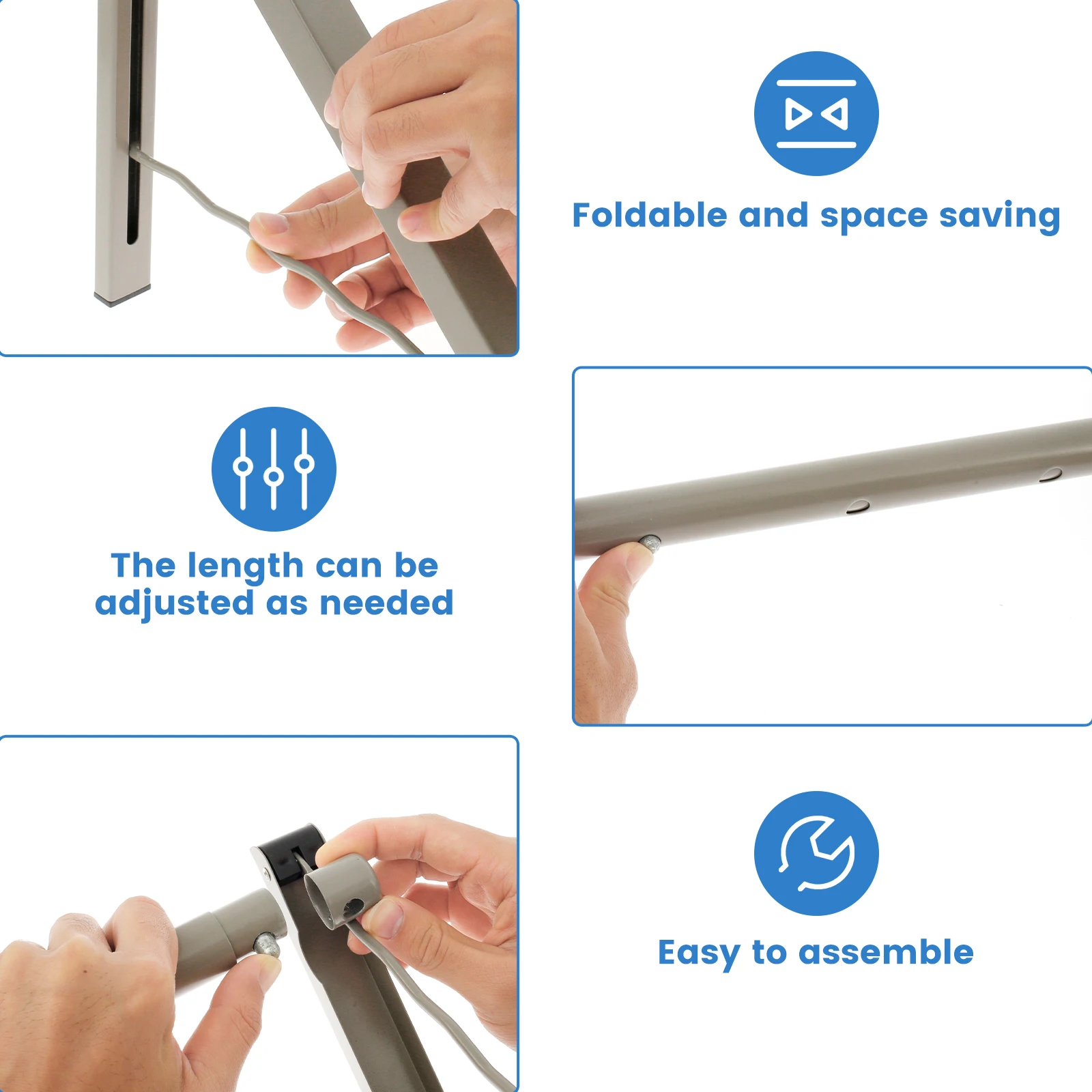 Foldable and space saving

The length can be adjusted as needed

Easy to assemble