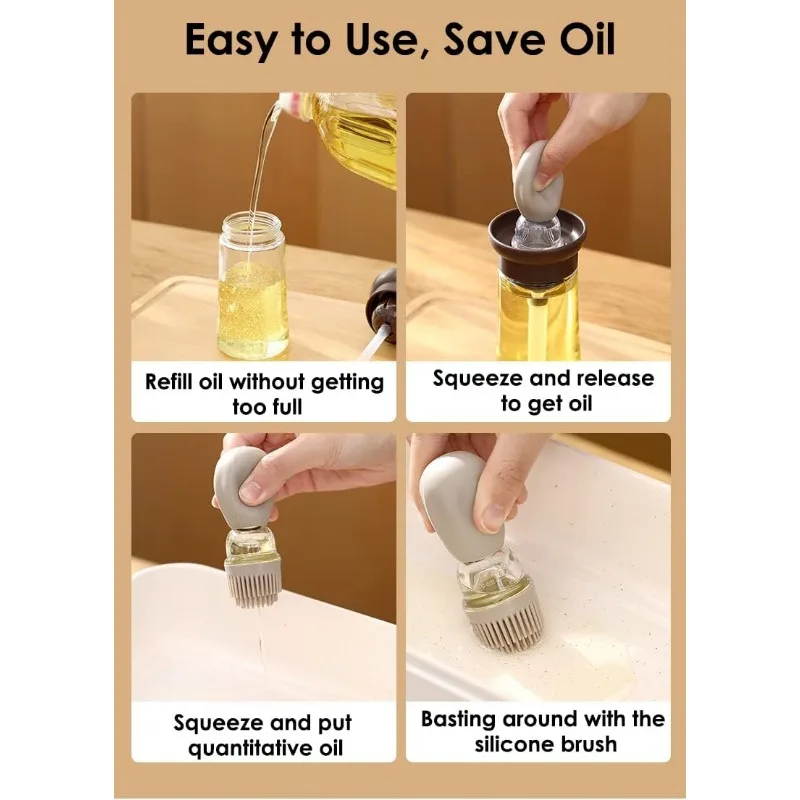 Easy to Use, Save Oil

Refill oil without getting too full

Squeeze and release to get oil

Squeeze and put quantitative oil

Basting around with the silicone brush