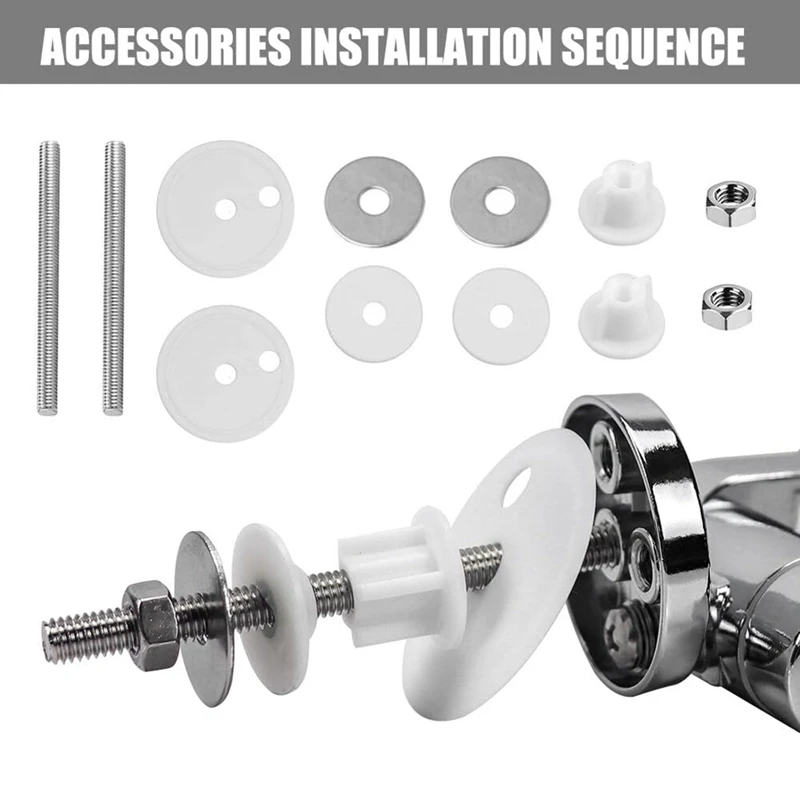 ACCESSORIES INSTALLATION SEQUENCE