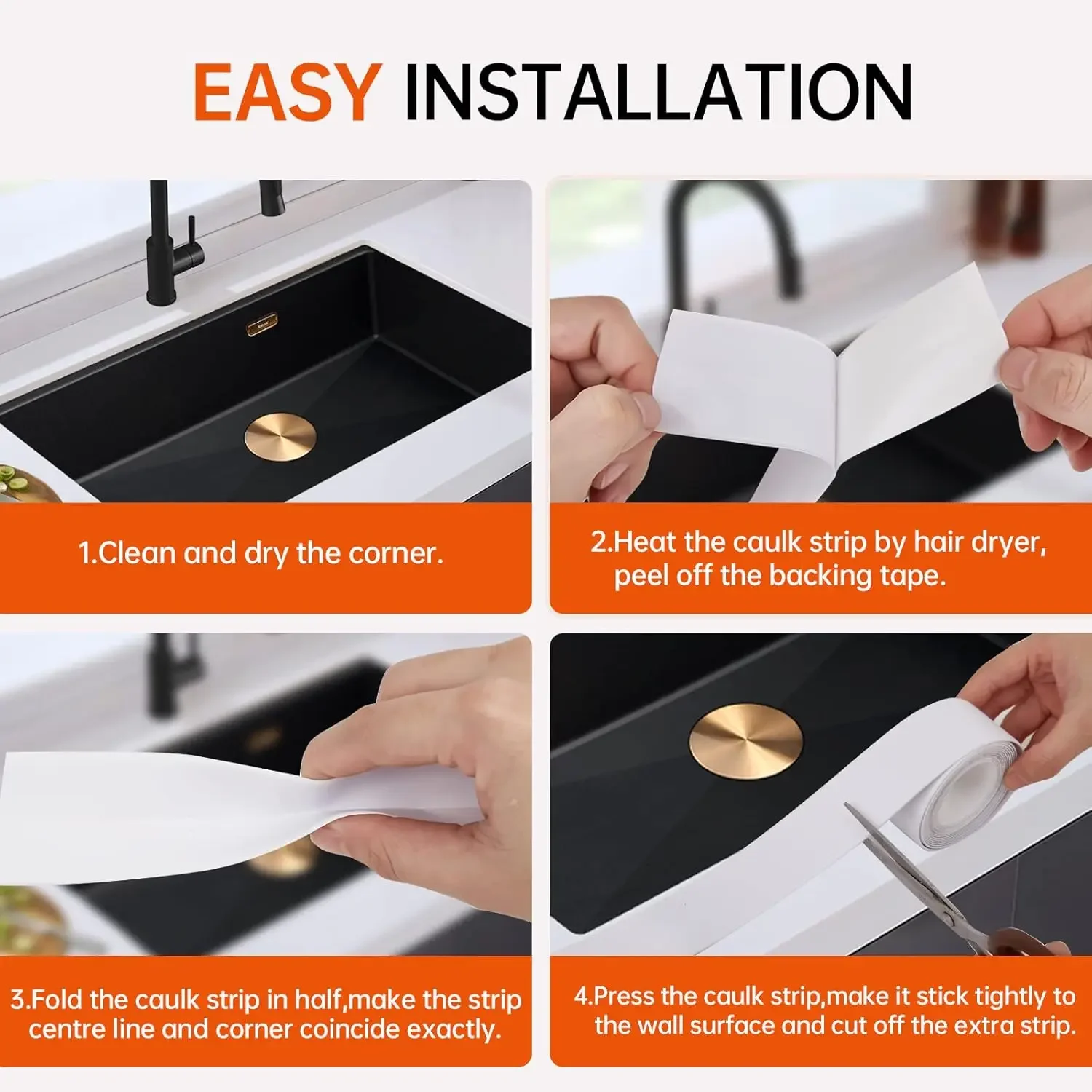 EASY INSTALLATION

1.Clean and dry the corner.

2.Heat the caulk strip by hair dryer, peel off the backing tape.

3.Fold the caulk strip in half,make the strip centre line and corner coincide exactly.

4.Press the caulk strip,make it stick tightly to the wall surface and cut off the extra strip.