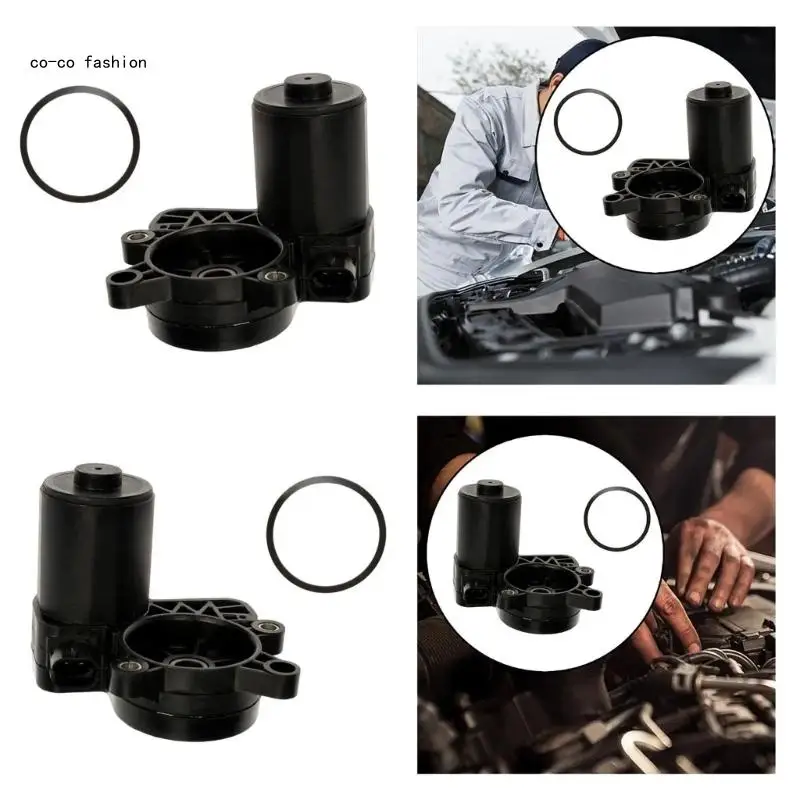 co-co fashion