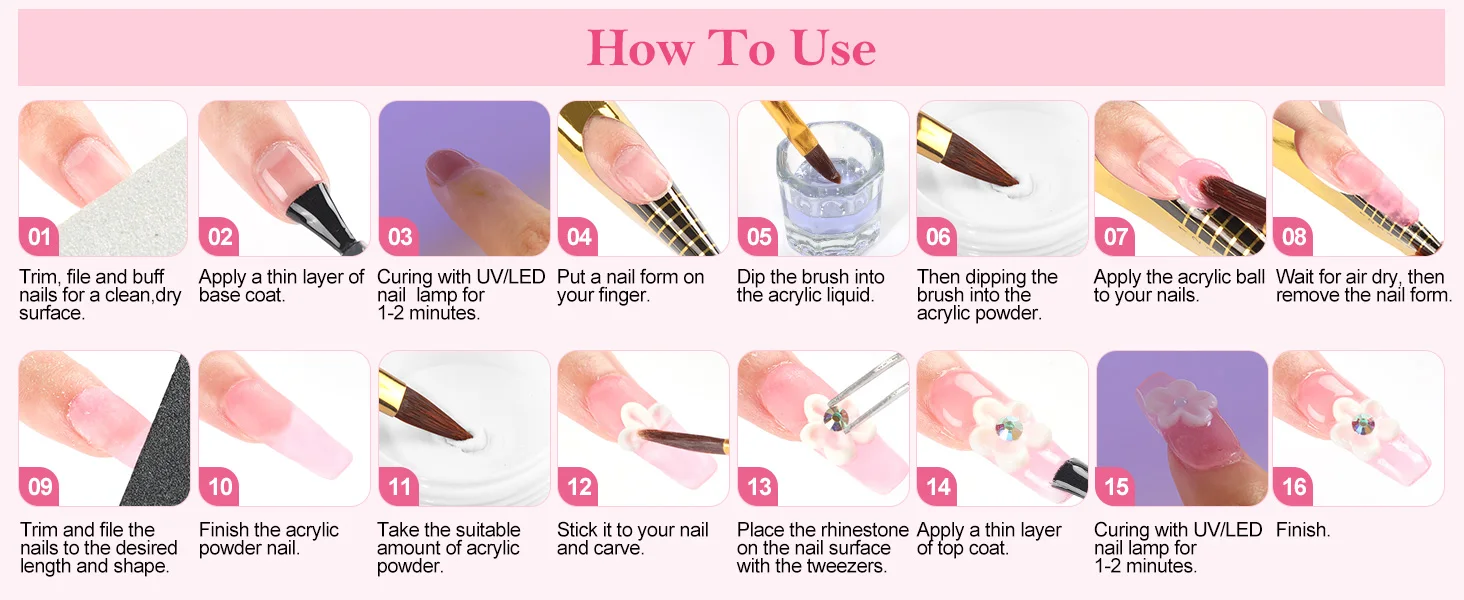 How To Use

01
Trim, file and buff nails for a clean,dry surface.

02
Apply a thin layer of base coat.

03
Curing with UV/LED nail lamp for 1-2 minutes.

04
Put a nail form on your finger.

05
Dip the brush into the acrylic liquid.

06
Then dipping the brush into the acrylic powder.

07
Apply the acrylic ball to your nails.

08
Wait for air dry, then remove the nail form.

09
Trim and file the nails to the desired length and shape.

10
Finish the acrylic powder nail.

11
Take the suitable amount of acrylic powder.

12
Stick it to your nail and carve.

13
Place the rhinestone on the nail surface with the tweezers.

14
Apply a thin layer of top coat.

15
Curing with UV/LED nail lamp for 1-2 minutes.

16
Finish.