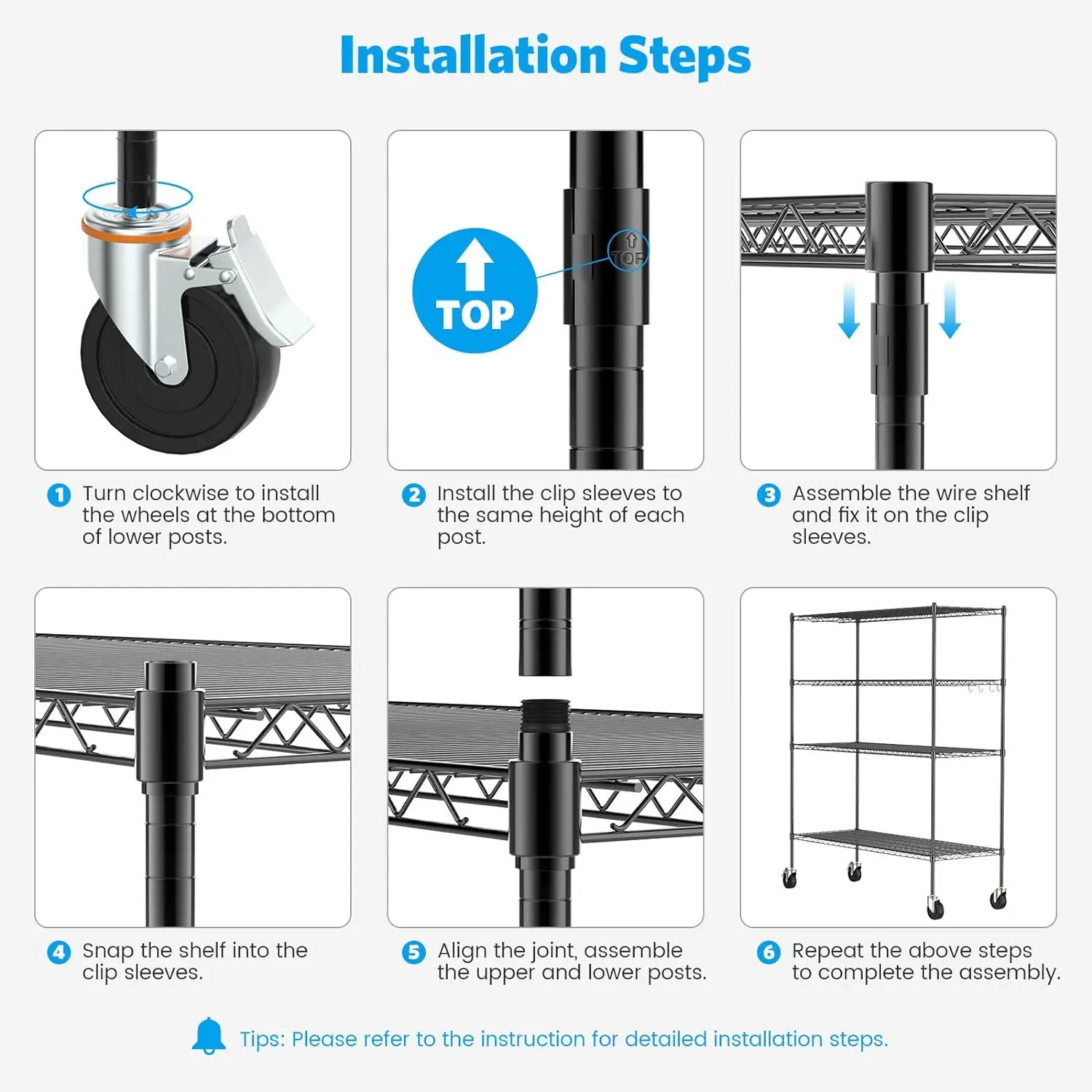 Installation Steps

TOP

TOP

1 Turn clockwise to install the wheels at the bottom of lower posts.

2 Install the clip sleeves to the same height of each post.

3 Assemble the wire shelf and fix it on the clip sleeves.

4 Snap the shelf into the clip sleeves.

5 Align the joint, assemble the upper and lower posts.

6 Repeat the above steps to complete the assembly.

Tips: Please refer to the instruction for detailed installation steps.