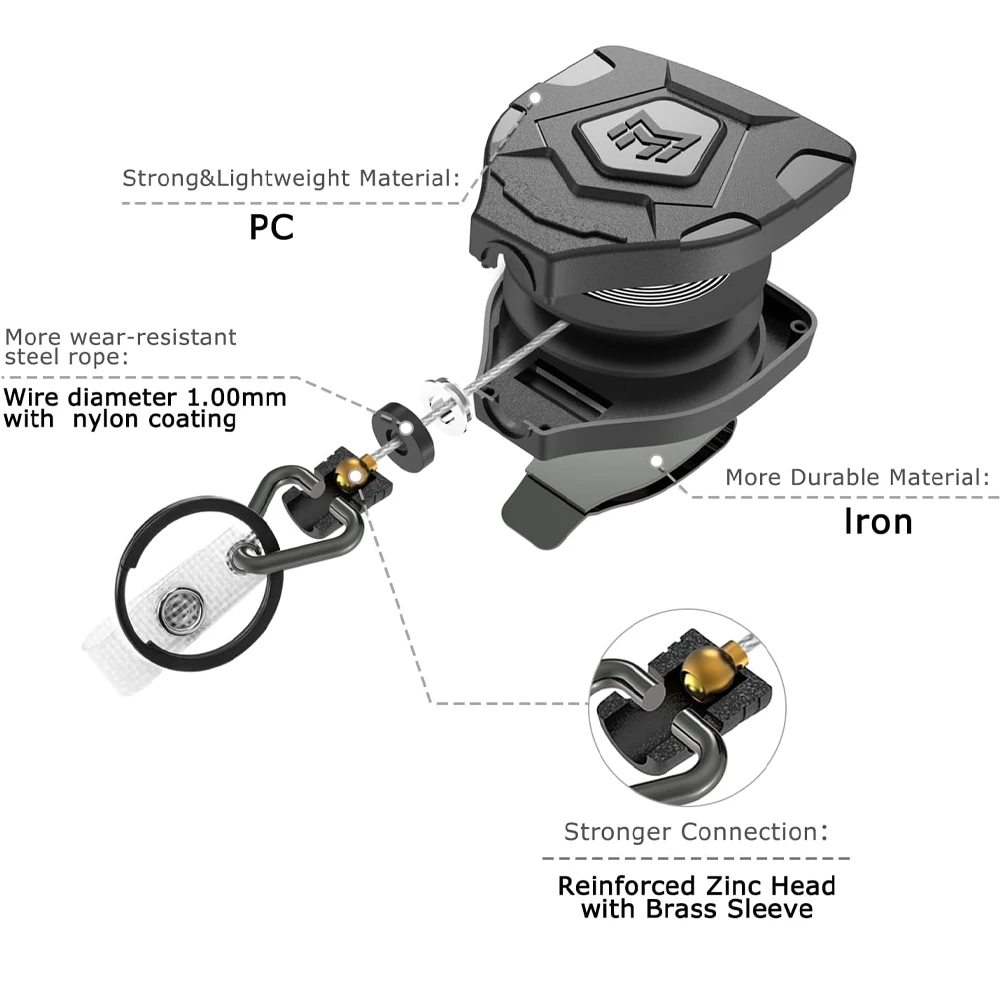 Strong&Lightweight Material:

PC

More wear-resistant steel rope:

Wire diameter 1.00mm with nylon coating

More Durable Material:

Iron

Stronger Connection:

Reinforced Zinc Head with Brass Sleeve