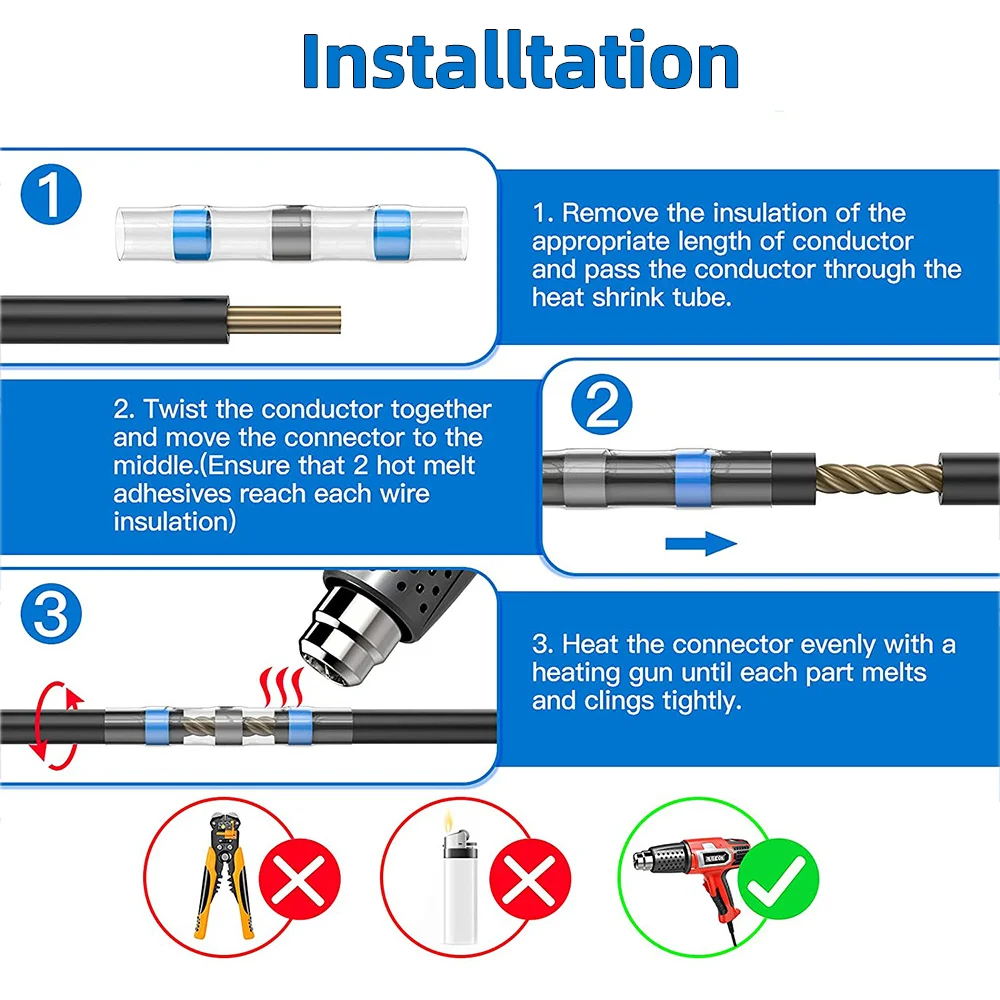 Installtation

1

1. Remove the insulation of the appropriate length of conductor and pass the conductor through the heat shrink tube.

2. Twist the conductor together and move the connector to the middle.(Ensure that 2 hot melt adhesives reach each wire insulation)

2

3

3. Heat the connector evenly with a heating gun until each part melts and clings tightly.