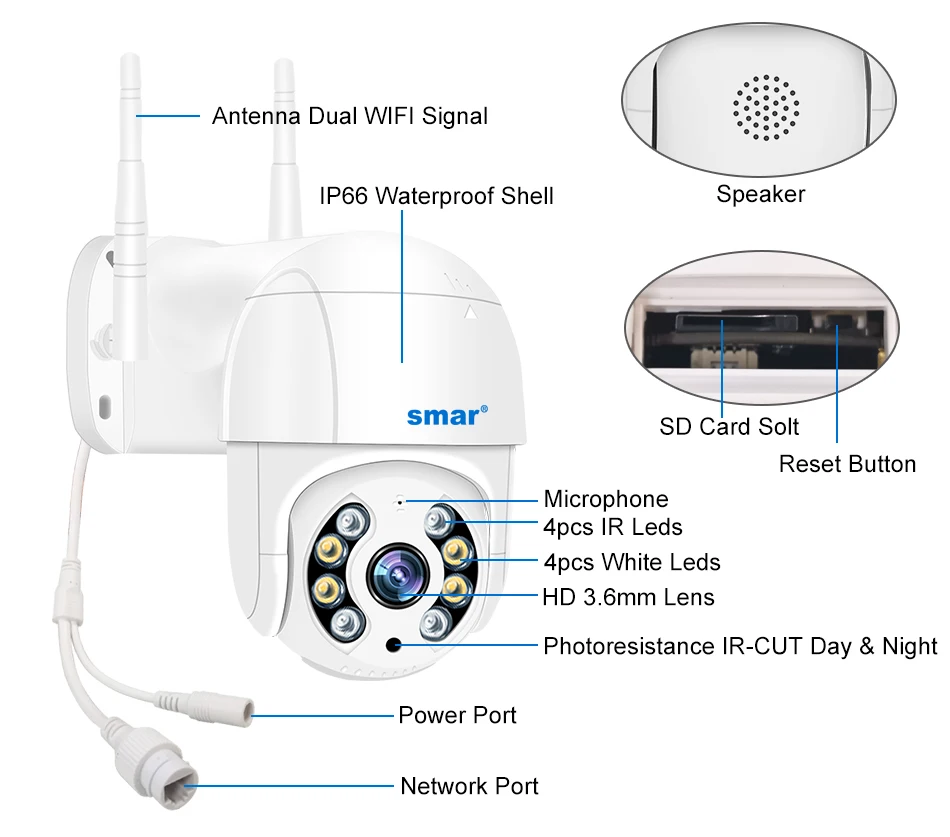 Antenna Dual WIFI Signal

IP66 Waterproof Shell

Speaker

SD Card Solt

Reset Button

smar®

Microphone

4pcs IR Leds

4pcs White Leds

HD 3.6mm Lens

Photoresistance IR-CUT Day & Night

Power Port

Network Port