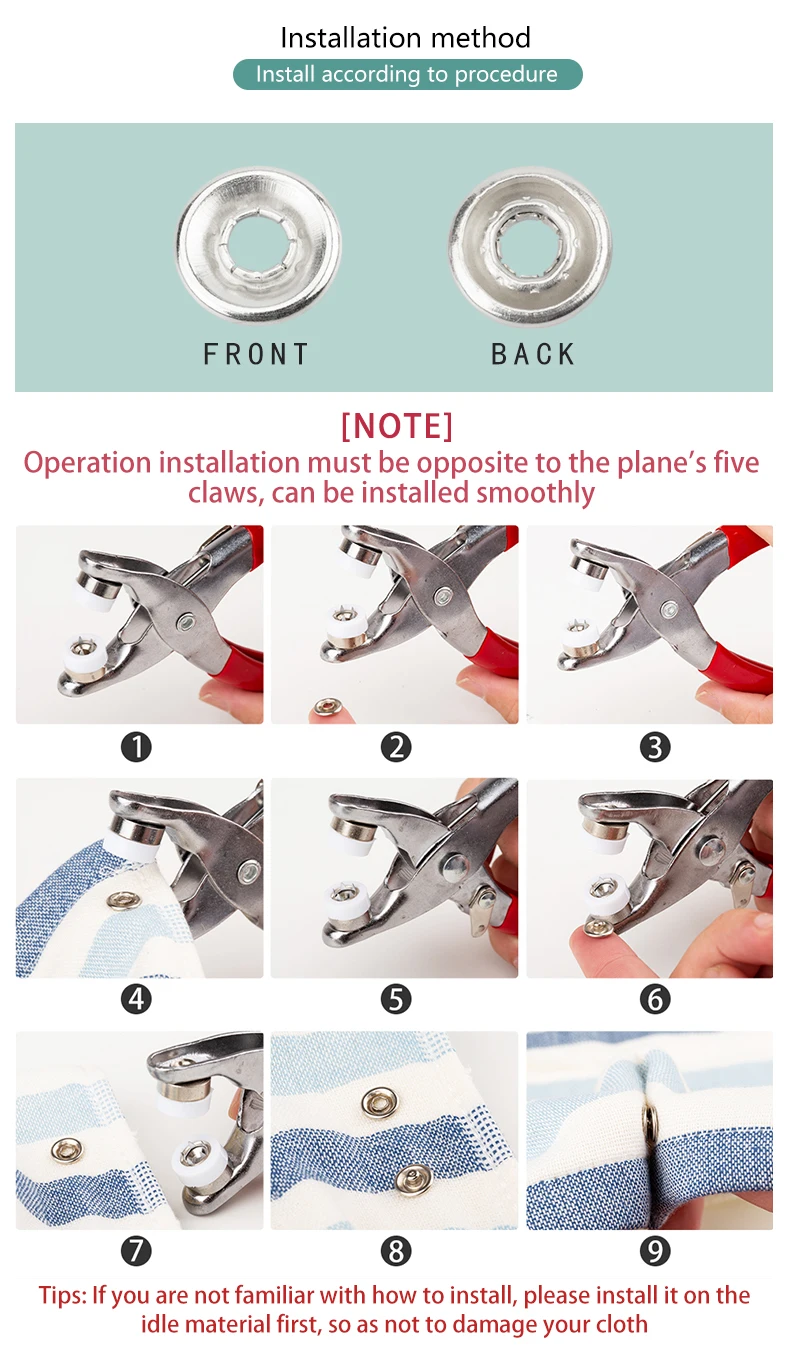 Installation method
Install according to procedure

FRONT BACK

[NOTE]
Operation installation must be opposite to the plane's five claws, can be installed smoothly

❶ ❷ ❸

❹ ❺ ❻

❼ ❽ ❾

Tips: If you are not familiar with how to install, please install it on the idle material first, so as not to damage your cloth