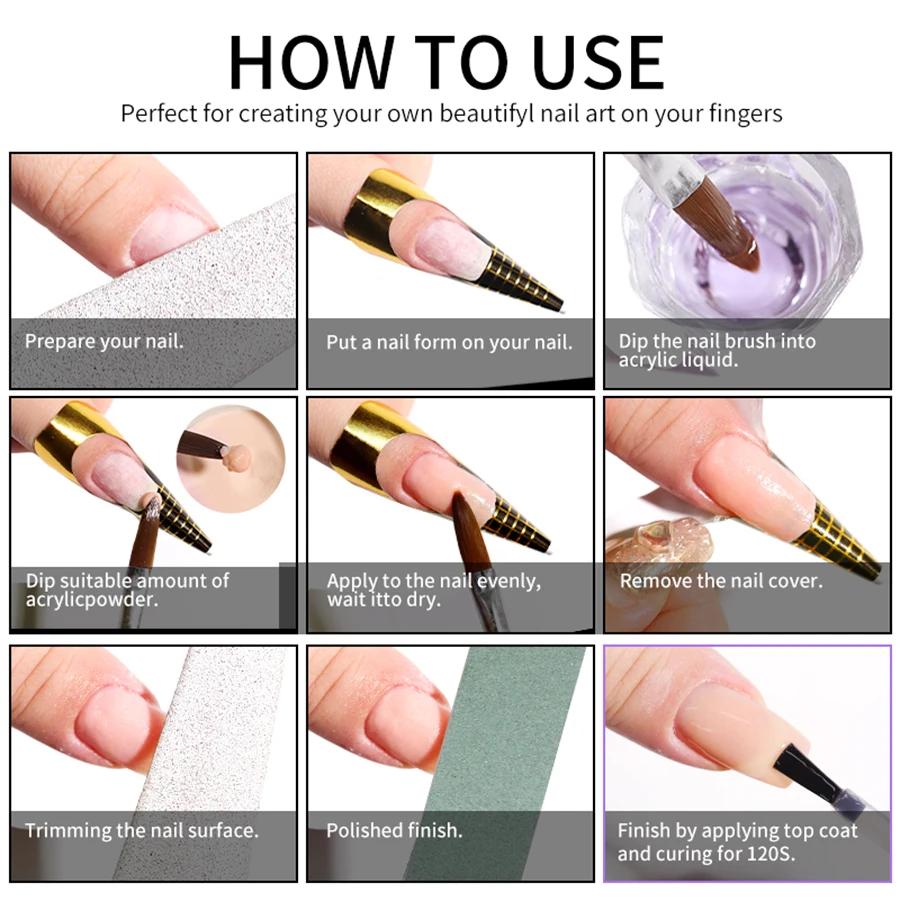 HOW TO USE

Perfect for creating your own beautifyl nail art on your fingers

Prepare your nail.

Put a nail form on your nail.

Dip the nail brush into acrylic liquid.

Dip suitable amount of acrylicpowder.

Apply to the nail evenly, wait itto dry.

Remove the nail cover.

Trimming the nail surface.

Polished finish.

Finish by applying top coat and curing for 120S.