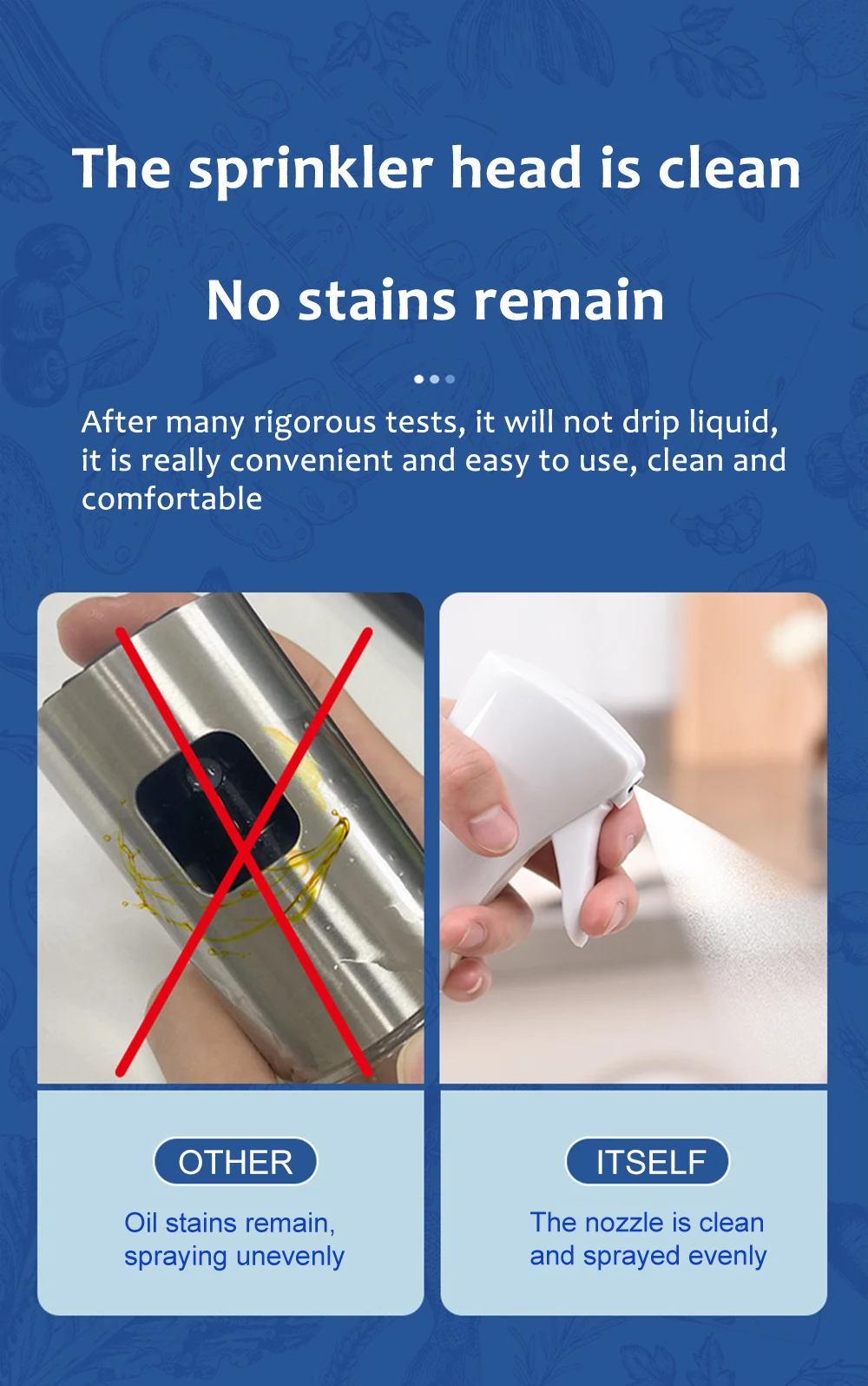 The sprinkler head is clean

No stains remain

After many rigorous tests, it will not drip liquid, it is really convenient and easy to use, clean and comfortable

OTHER

Oil stains remain, spraying unevenly

ITSELF

The nozzle is clean and sprayed evenly