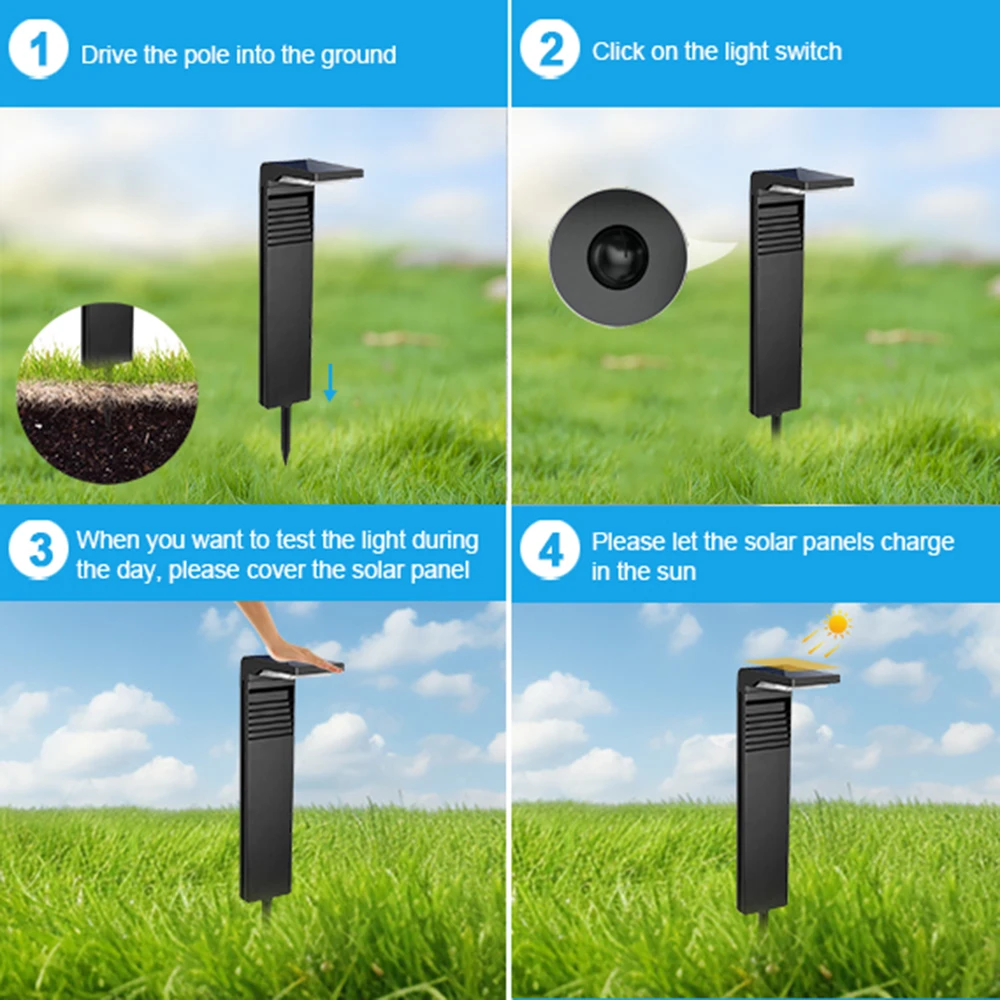 1 Drive the pole into the ground

2 Click on the light switch

3 When you want to test the light during the day, please cover the solar panel

4 Please let the solar panels charge in the sun