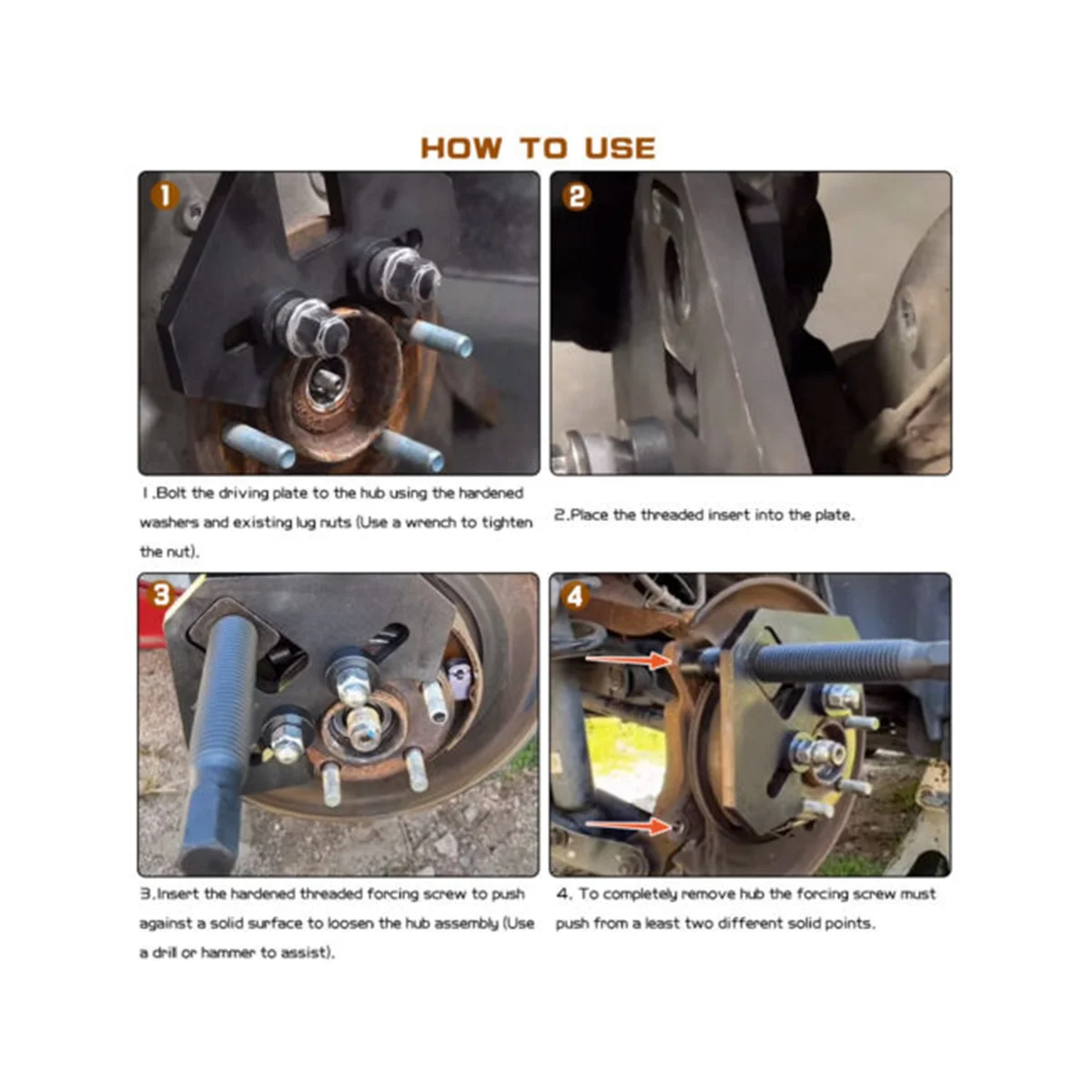 HOW TO USE

1

2

1.Bolt the driving plate to the hub using the hardened washers and existing lug nuts (Use a wrench to tighten the nut).

2.Place the threaded insert into the plate.

3

4

3.Insert the hardened threaded forcing screw to push against a solid surface to loosen the hub assembly (Use a drill or hammer to assist).

4. To completely remove hub the forcing screw must push from a least two different solid points.