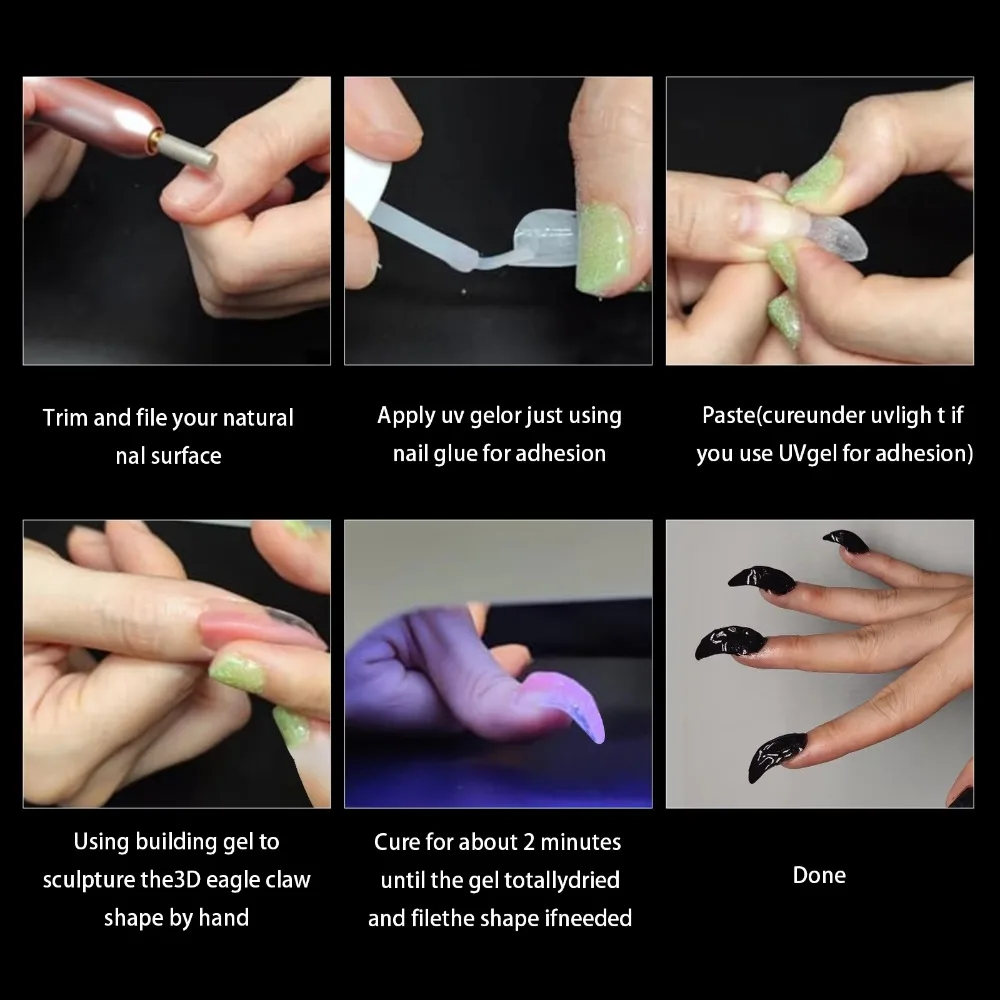 Trim and file your natural nal surface

Apply uv gelor just using nail glue for adhesion

Paste(cureunder uvligh t if you use UVgel for adhesion)

Using building gel to sculpture the3D eagle claw shape by hand

Cure for about 2 minutes until the gel totallydried and filethe shape ifneeded

Done