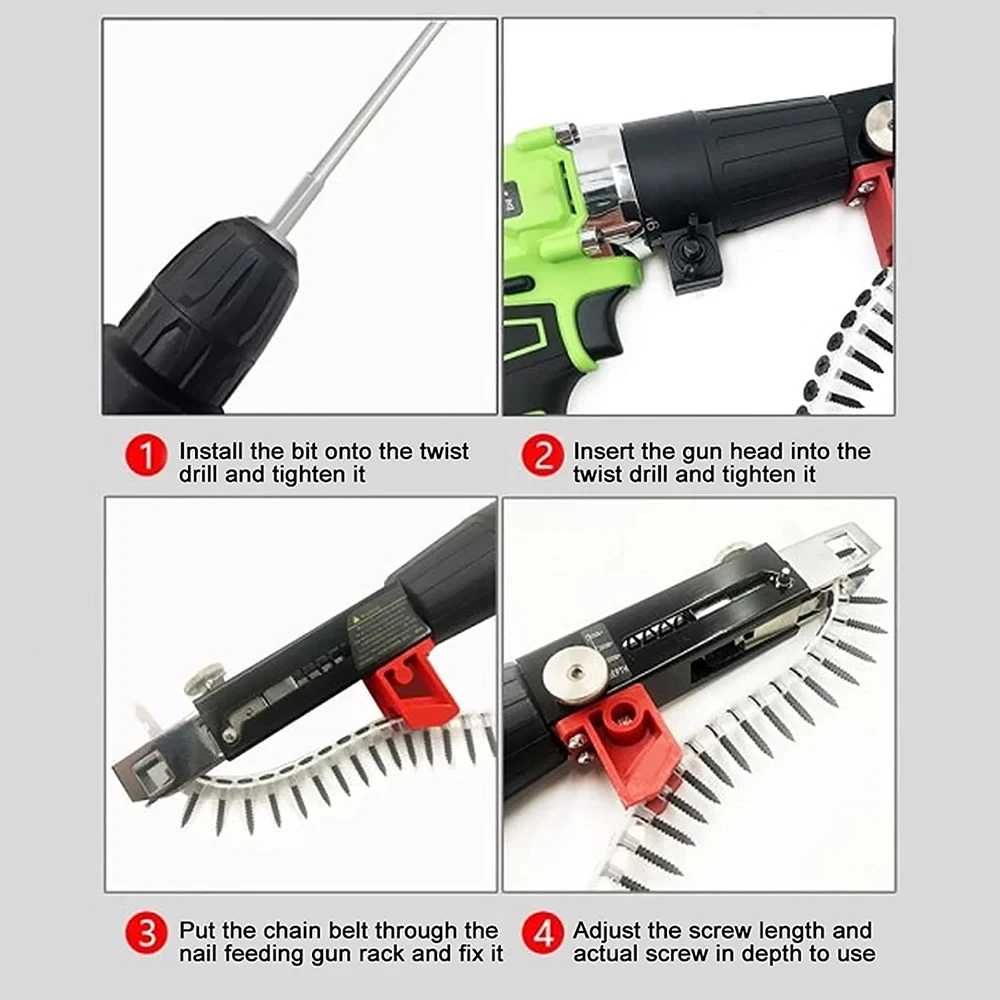 1 Install the bit onto the twist drill and tighten it

2 Insert the gun head into the twist drill and tighten it

3 Put the chain belt through the nail feeding gun rack and fix it

4 Adjust the screw length and actual screw in depth to use