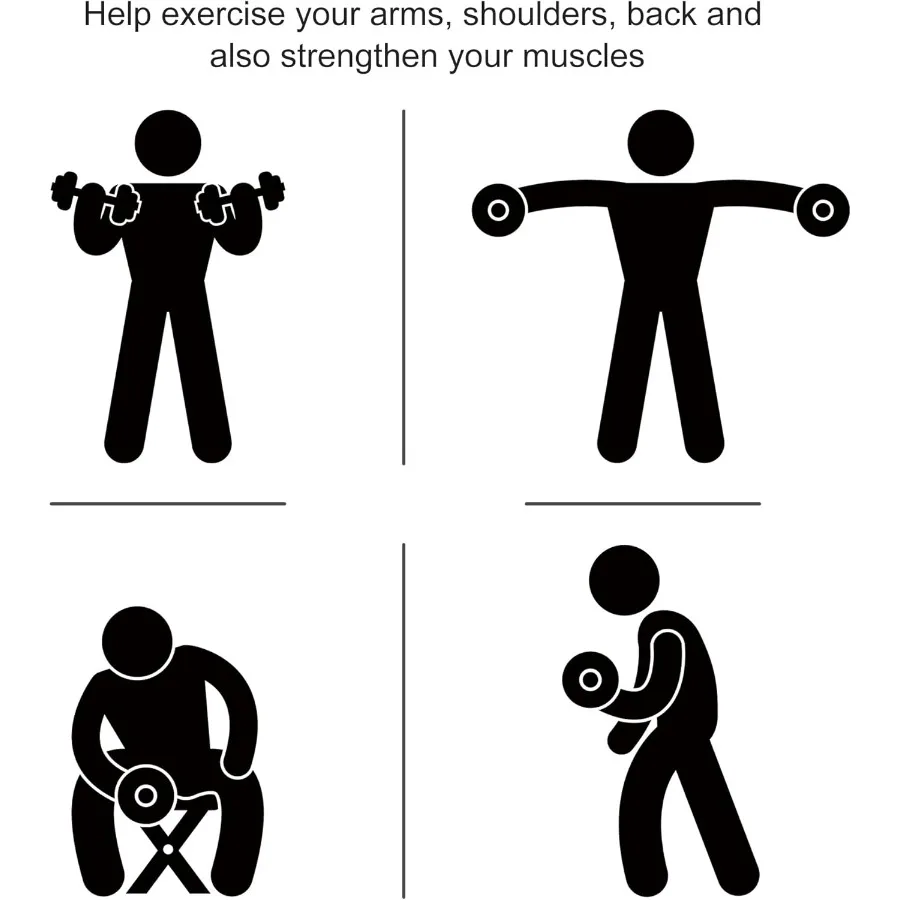 Help exercise your arms, shoulders, back and also strengthen your muscles