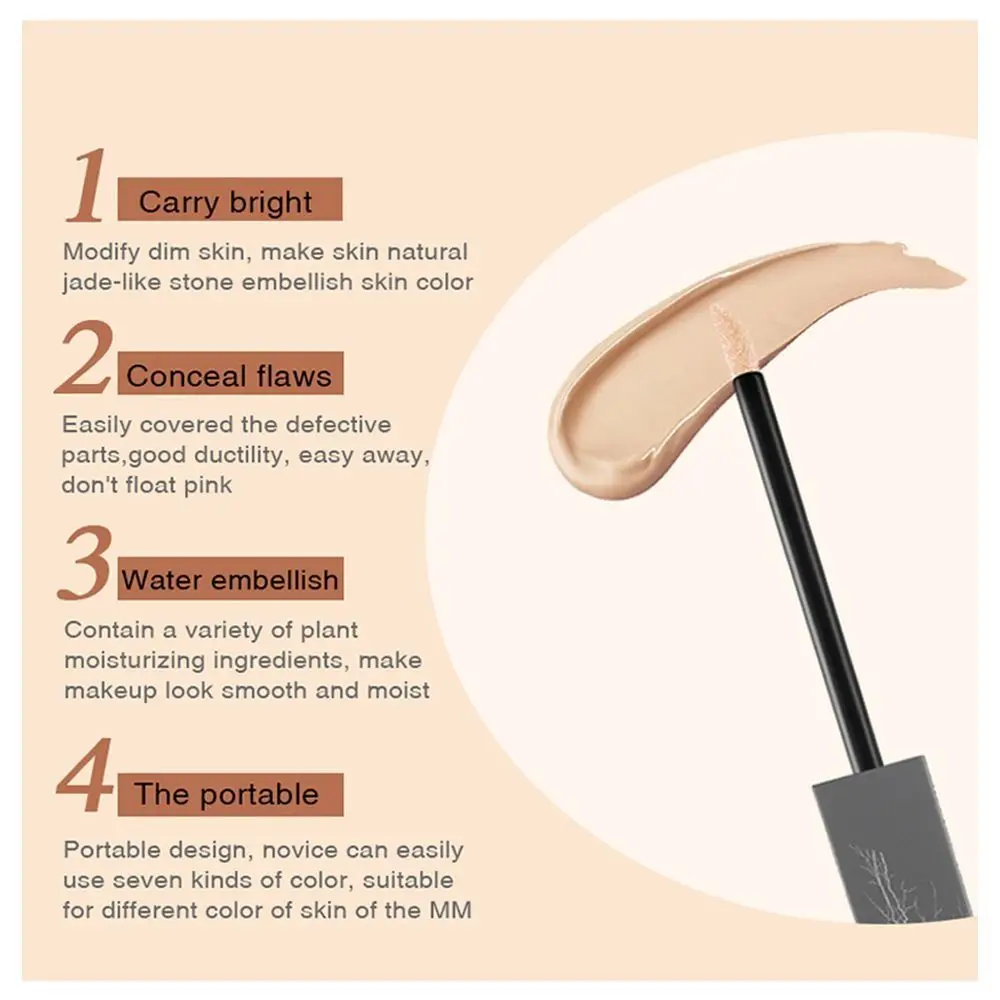 1 Carry bright

Modify dim skin, make skin natural jade-like stone embellish skin color

2 Conceal flaws

Easily covered the defective parts,good ductility, easy away, don't float pink

3 Water embellish

Contain a variety of plant moisturizing ingredients, make makeup look smooth and moist

4 The portable

Portable design, novice can easily use seven kinds of color, suitable for different color of skin of the MM