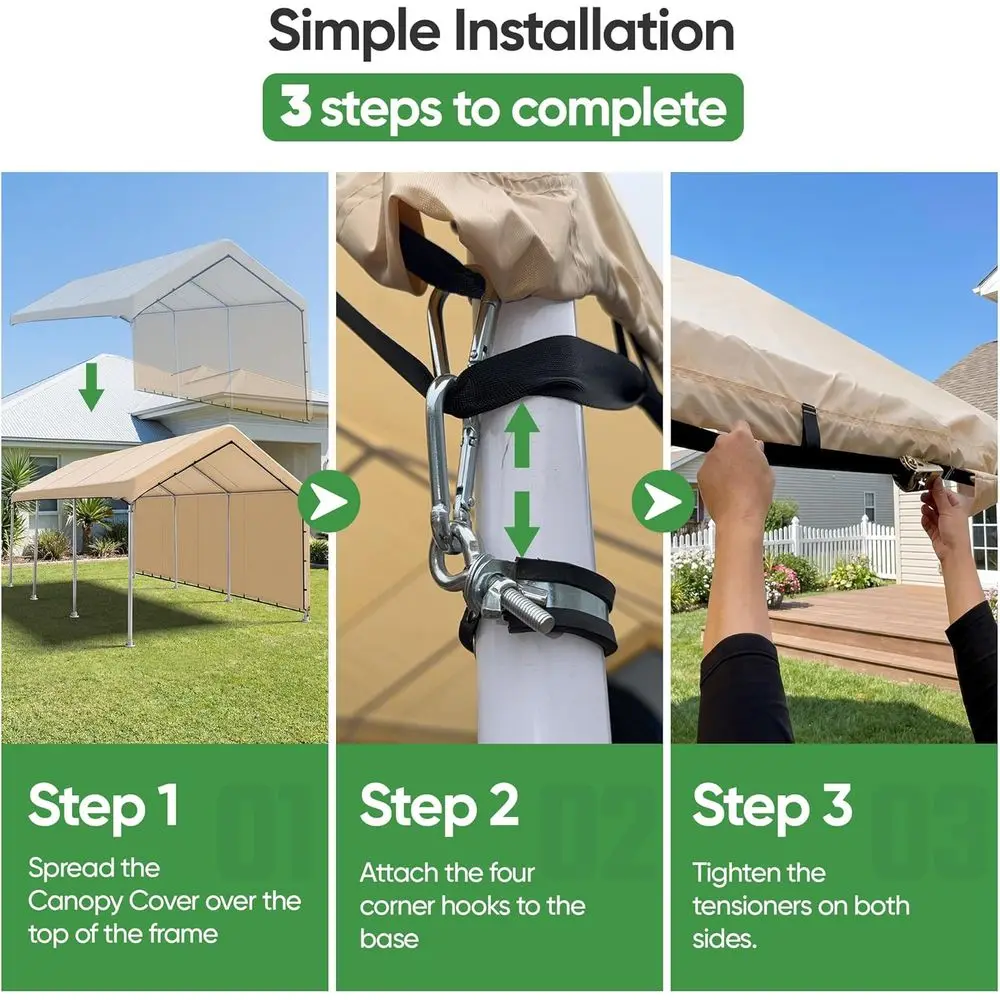 Simple Installation

3 steps to complete

Step 1 01

Spread the Canopy Cover over the top of the frame

Step 2 02

Attach the four corner hooks to the base

Step 3 03

Tighten the tensioners on both sides.