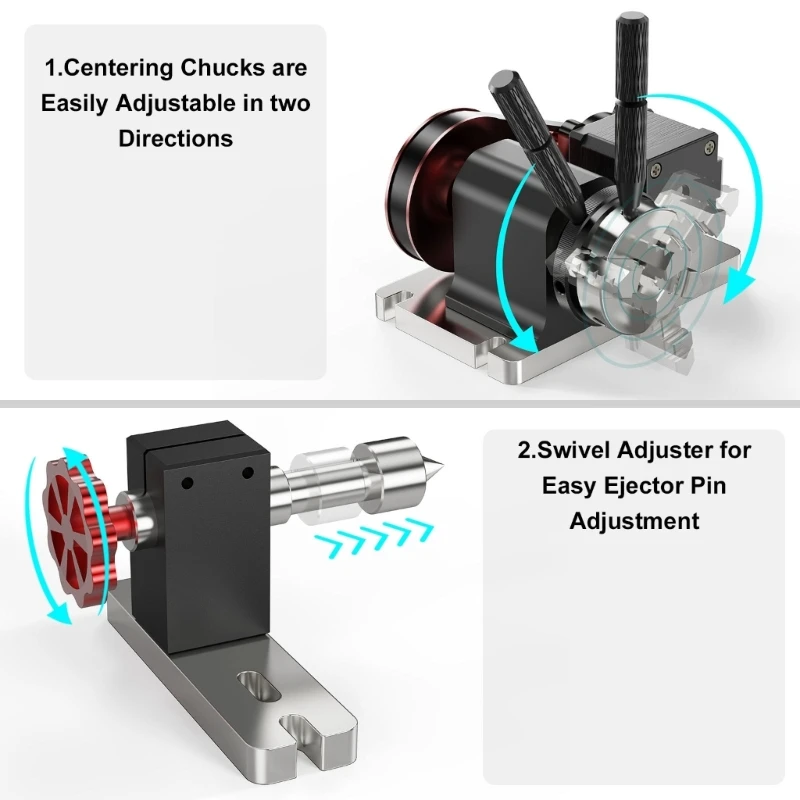 1.Centering Chucks are Easily Adjustable in two Directions

2.Swivel Adjuster for Easy Ejector Pin Adjustment