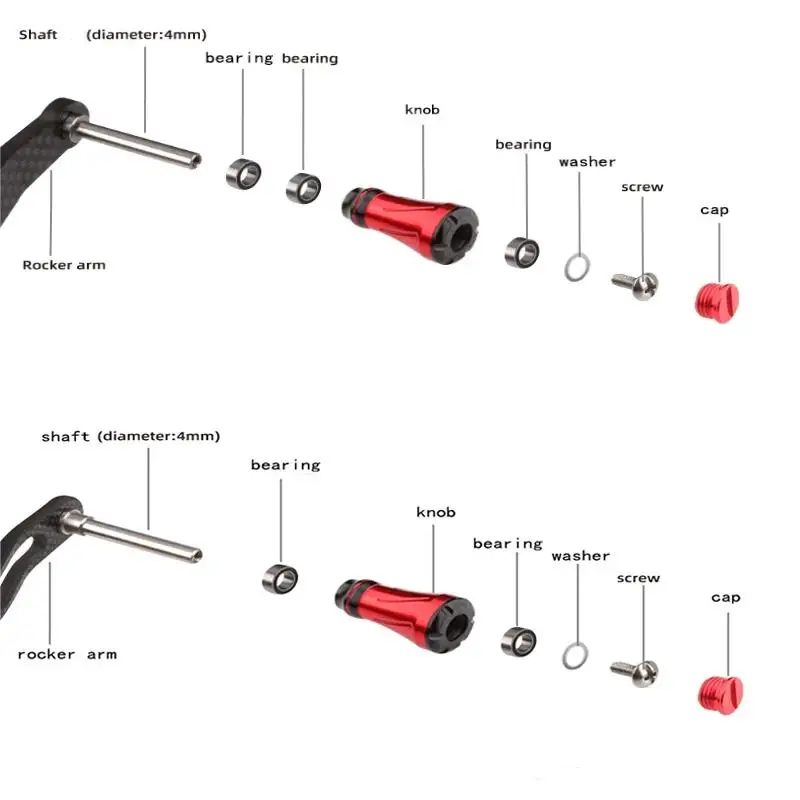 Shaft (diameter:4mm)

bearing bearing

knob

bearing

washer

screw

cap

Rocker arm

shaft (diameter:4mm)

bearing

knob

bearing

washer

screw

cap

rocker arm