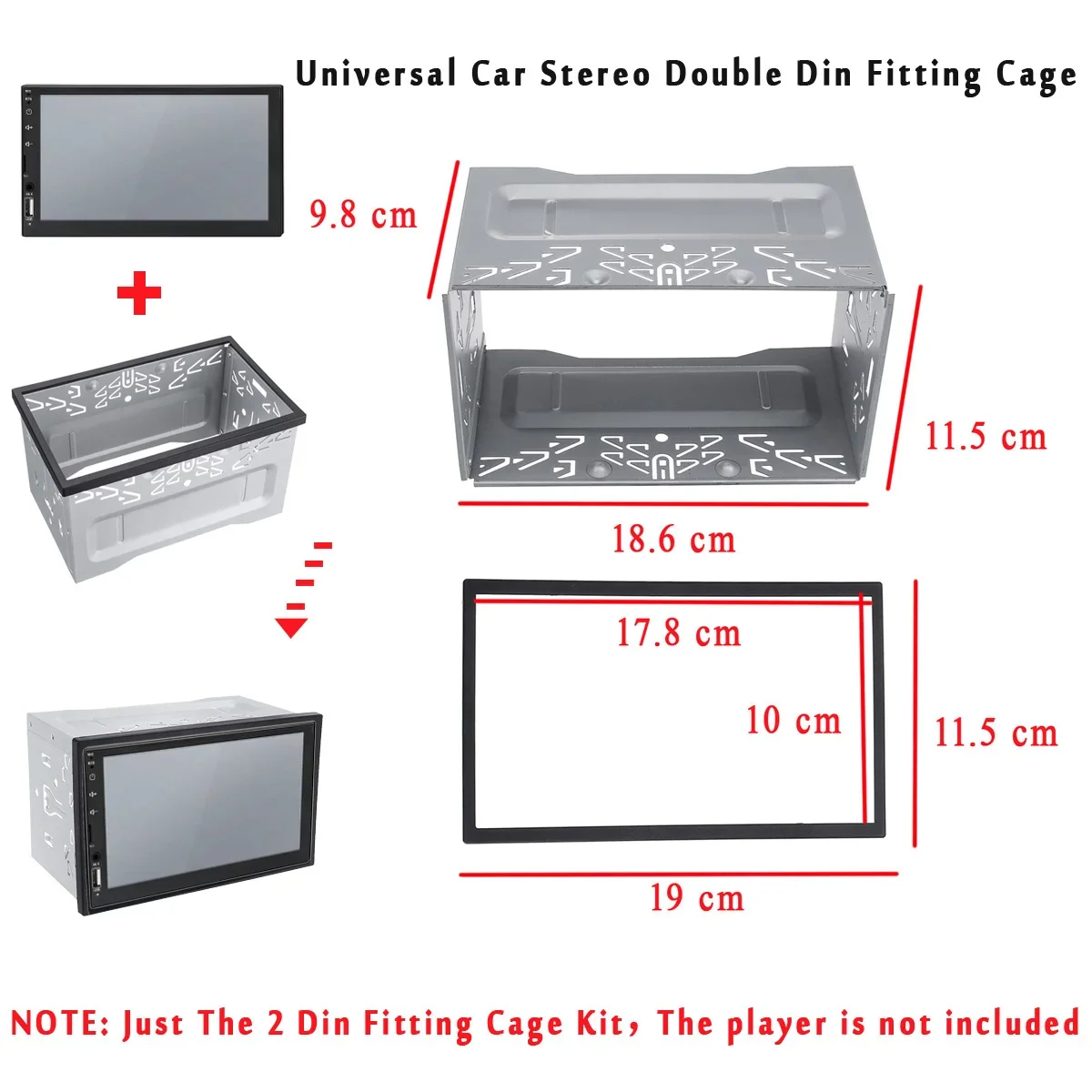 Universal Car Stereo Double Din Fitting Cage

9.8 cm

11.5 cm

18.6 cm

17.8 cm

10 cm

11.5 cm

19 cm

NOTE: Just The 2 Din Fitting Cage Kit, The player is not included