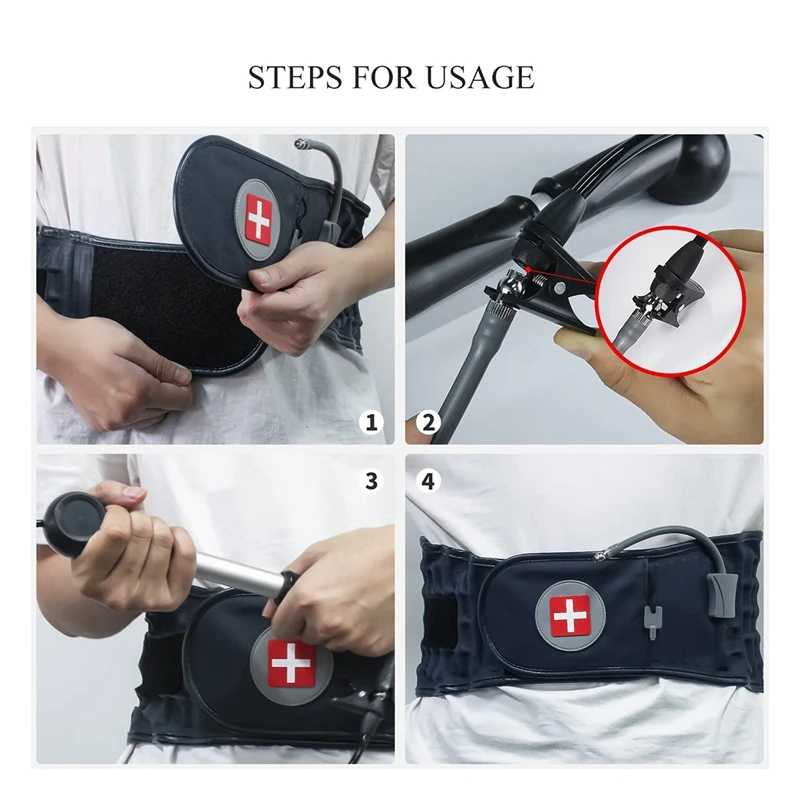 STEPS FOR USAGE

1

2

3

4