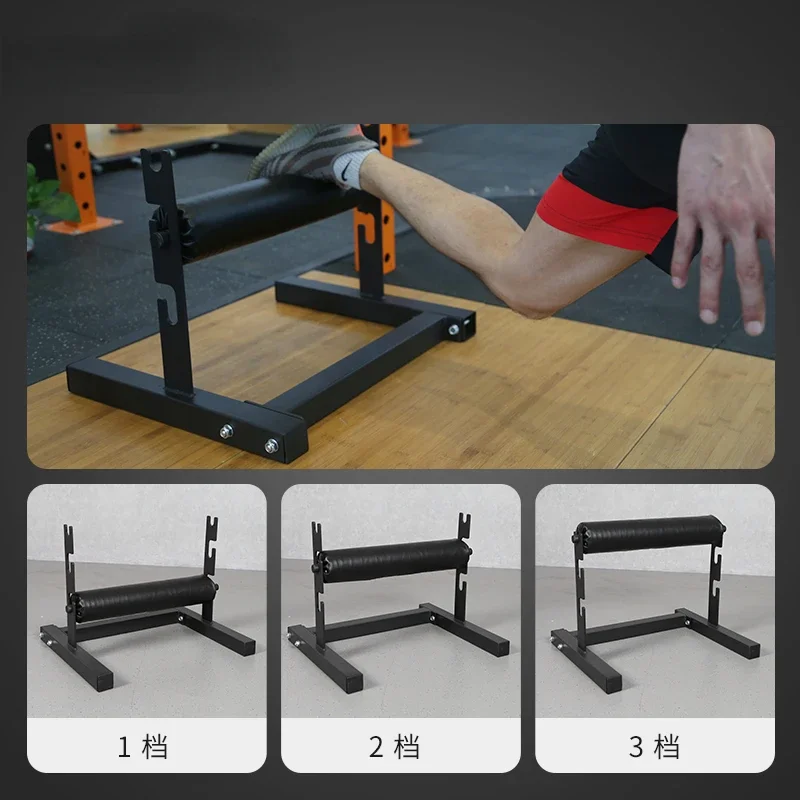 1 档

2 档

3 档