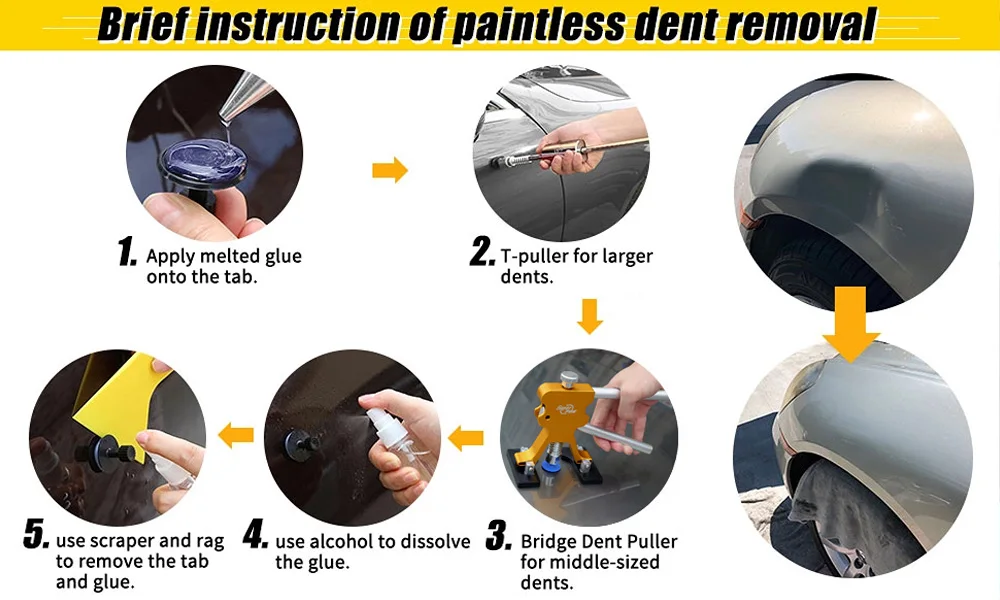 Brief instruction of paintless dent removal

1. Apply melted glue onto the tab.

2. T-puller for larger dents.

3. Bridge Dent Puller for middle-sized dents.

4. use alcohol to dissolve the glue.

5. use scraper and rag to remove the tab and glue.