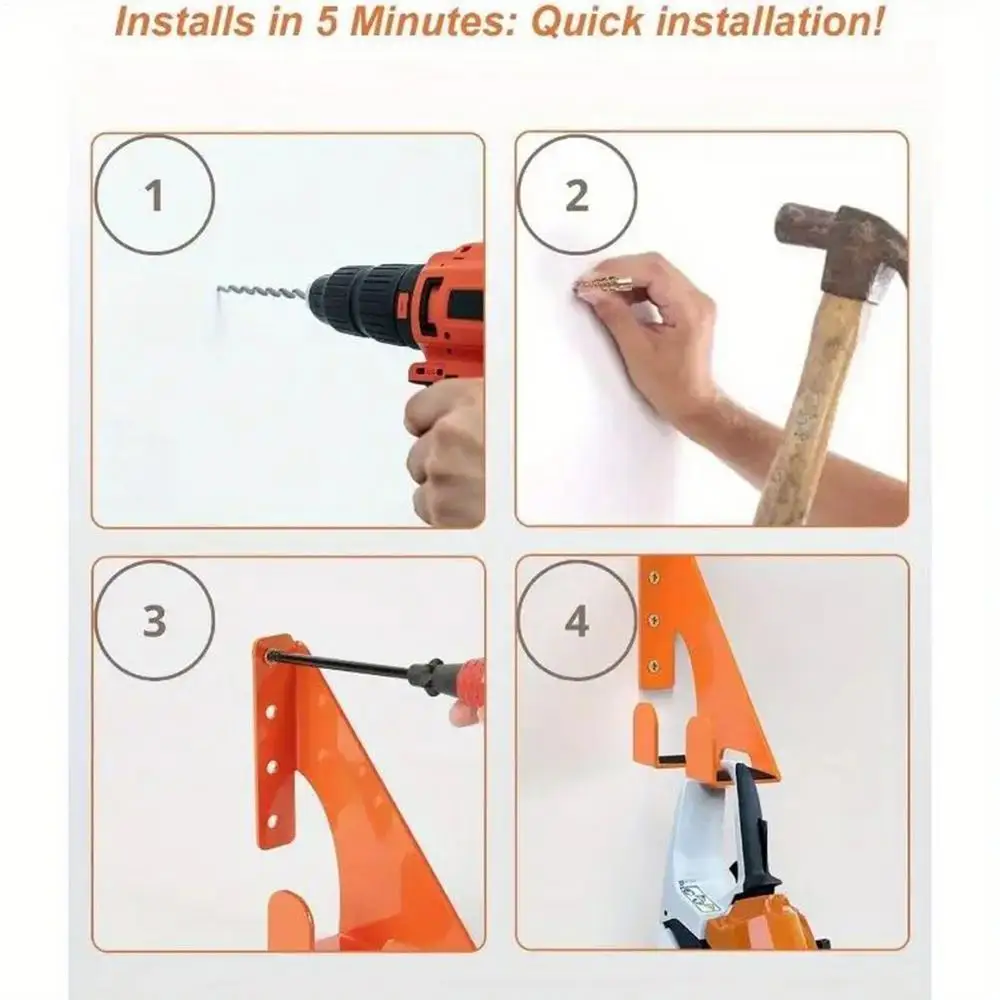 Installs in 5 Minutes: Quick installation!

1

2

3

4