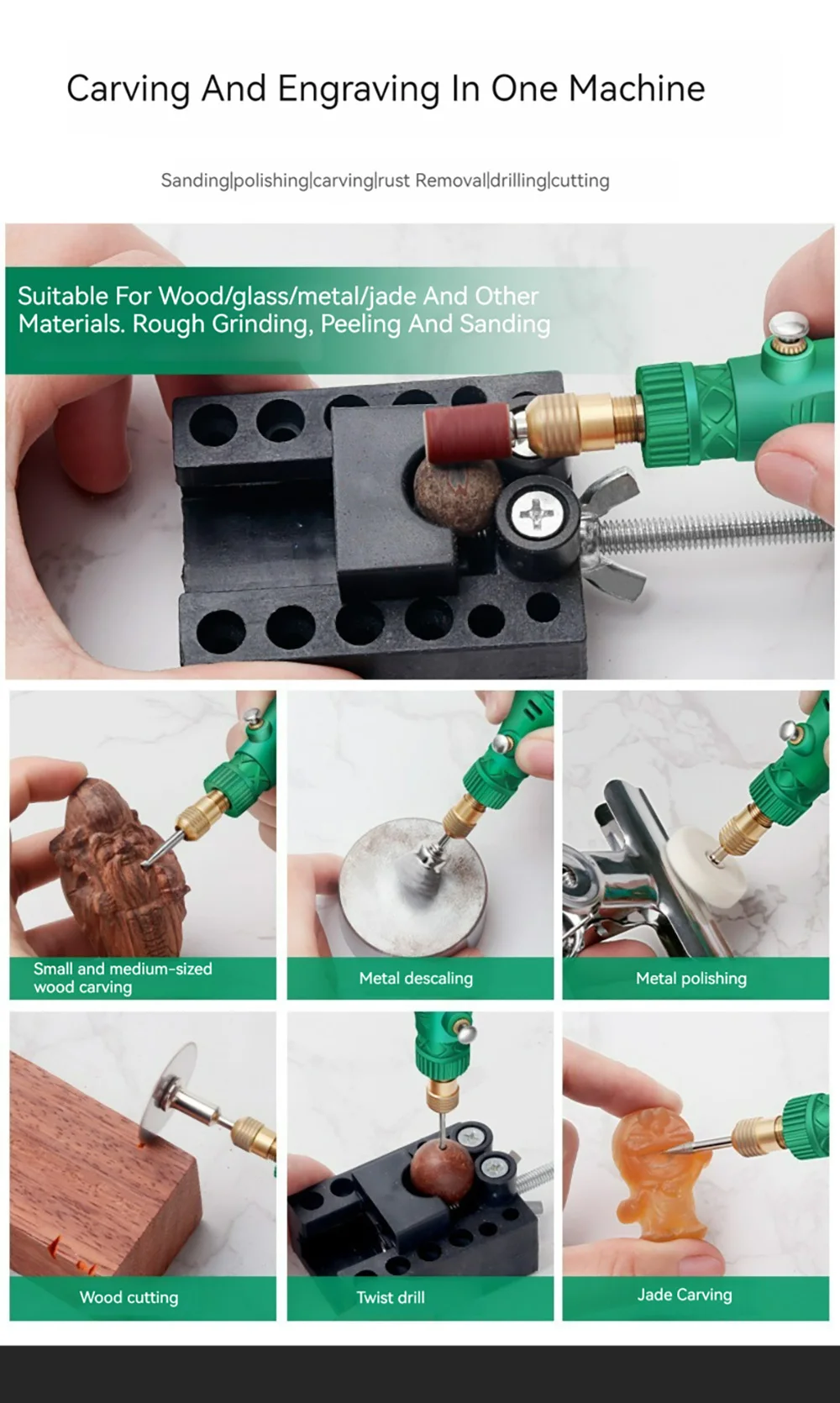 Carving And Engraving In One Machine

Sanding|polishing|carving|rust Removal|drilling|cutting

Suitable For Wood/glass/metal/jade And Other Materials. Rough Grinding, Peeling And Sanding

Small and medium-sized wood carving

Metal descaling

Metal polishing

Wood cutting

Twist drill

Jade Carving