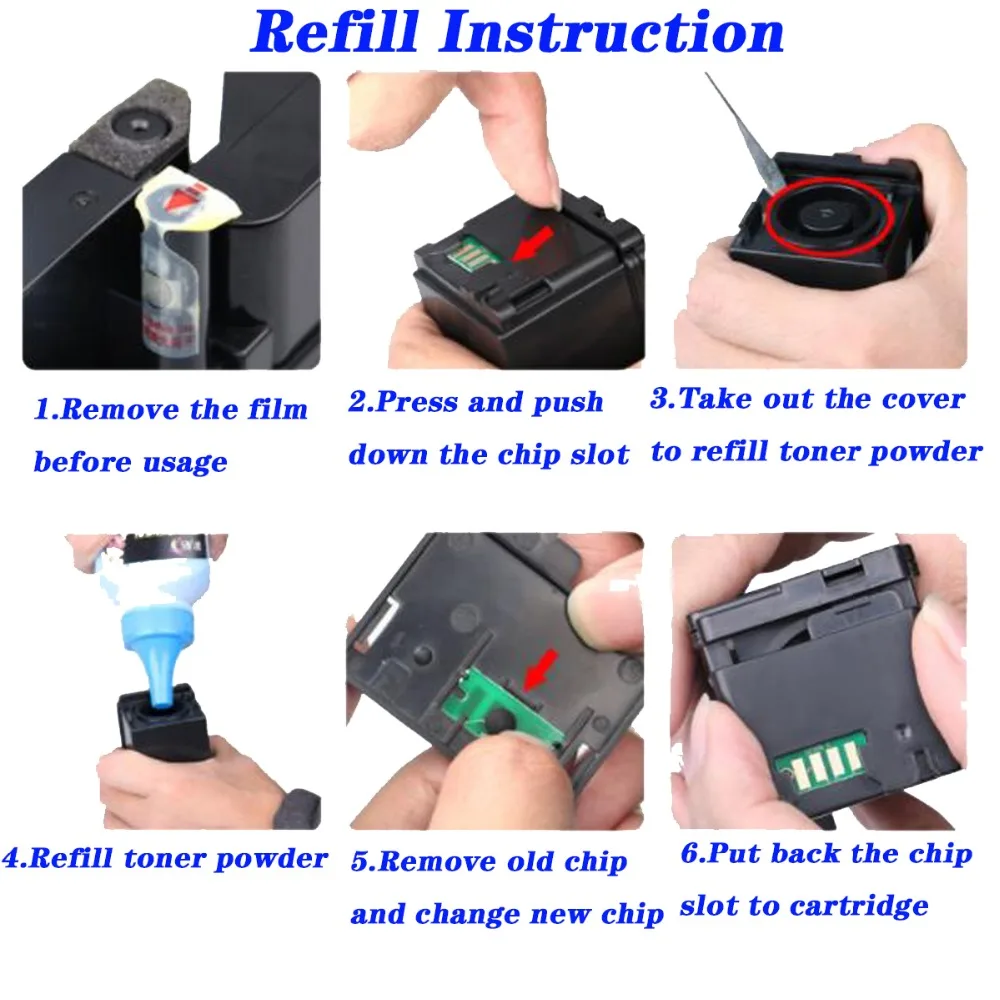 Refill Instruction

1.Remove the film before usage

2.Press and push down the chip slot

3.Take out the cover to refill toner powder

4.Refill toner powder

5.Remove old chip and change new chip

6.Put back the chip slot to cartridge