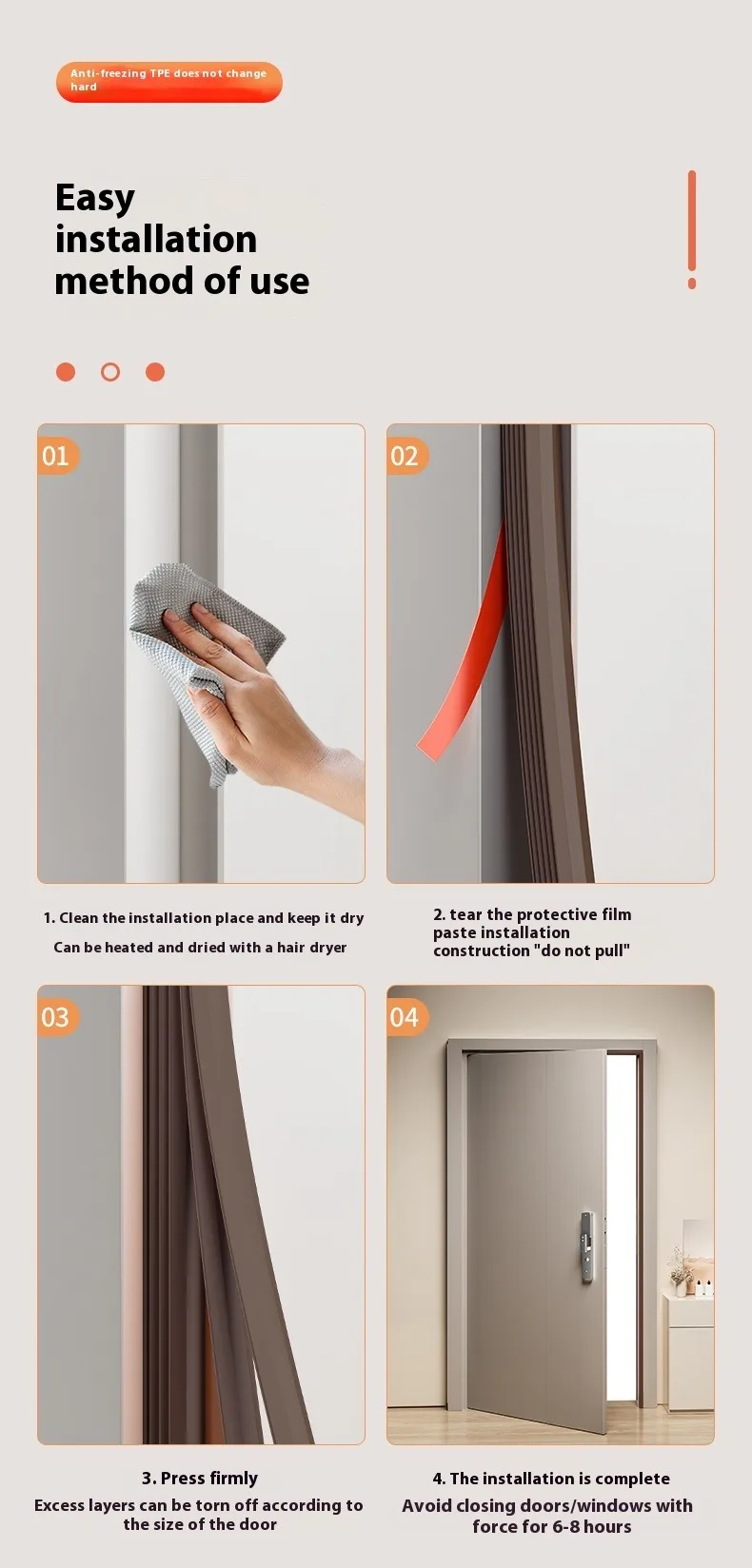 Anti-freezing TPE does not change hard

Easy installation method of use

01

02

1. Clean the installation place and keep it dry
Can be heated and dried with a hair dryer

2. tear the protective film paste installation construction "do not pull"

03

04

3. Press firmly
Excess layers can be torn off according to the size of the door

4. The installation is complete
Avoid closing doors/windows with force for 6-8 hours