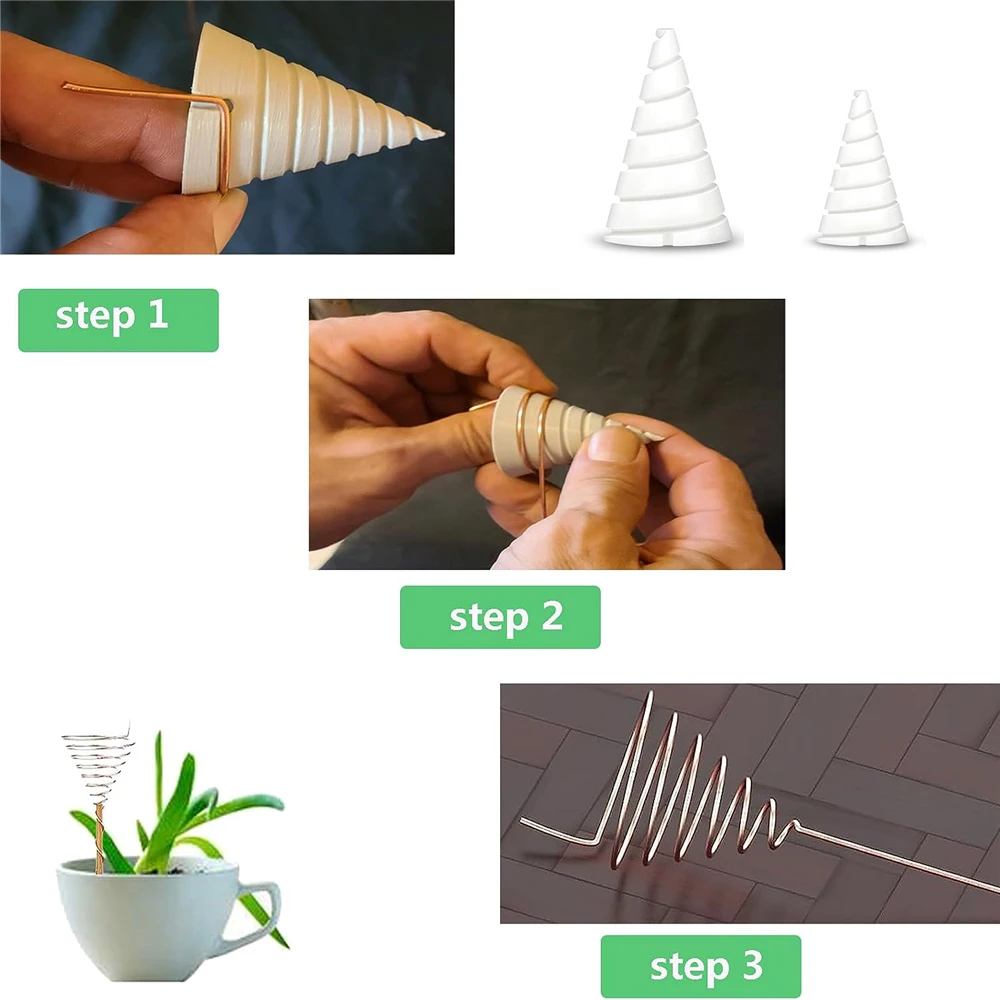 step 1

step 2

step 3