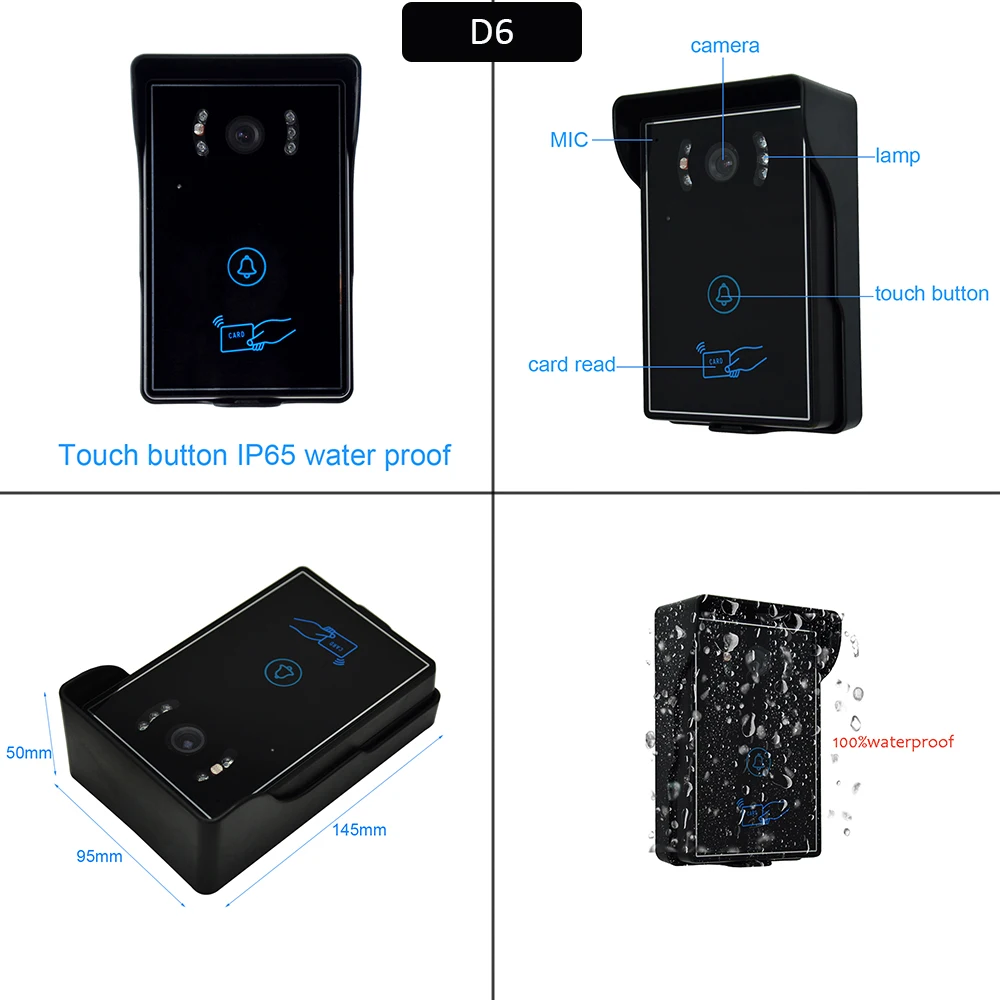 D6

CARD

Touch button IP65 water proof

camera

MIC

lamp

touch button

card read

CARD

50mm

95mm

145mm

100%waterproof