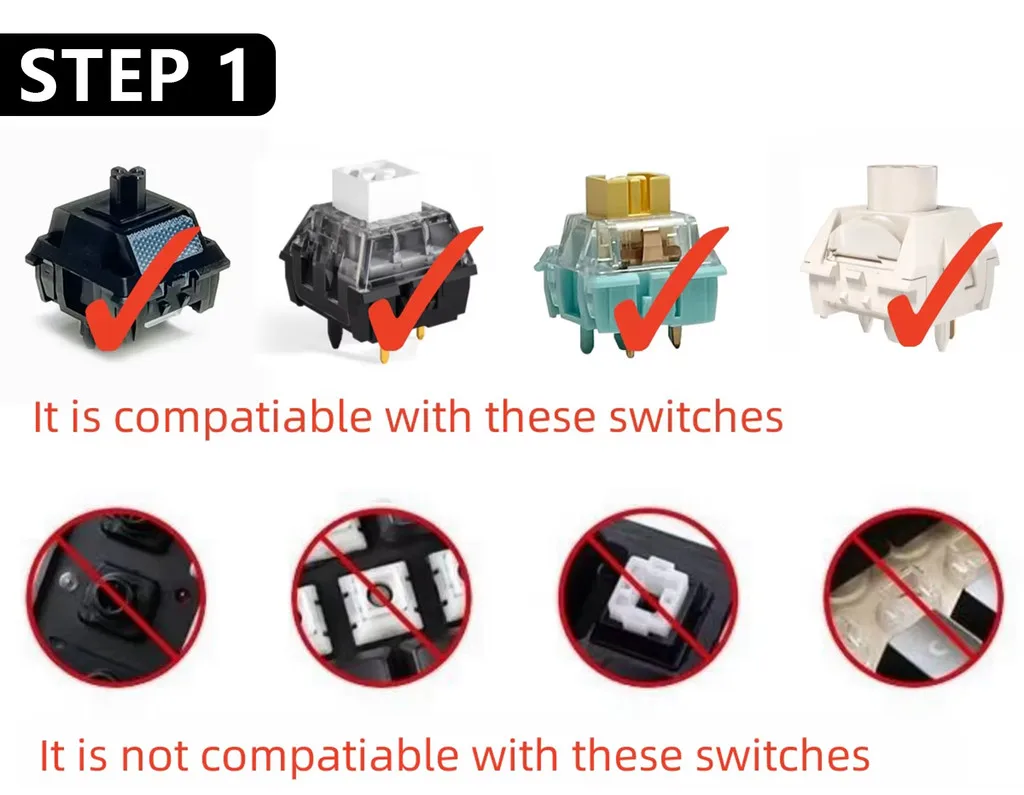 STEP 1

It is compatiable with these switches

It is not compatiable with these switches