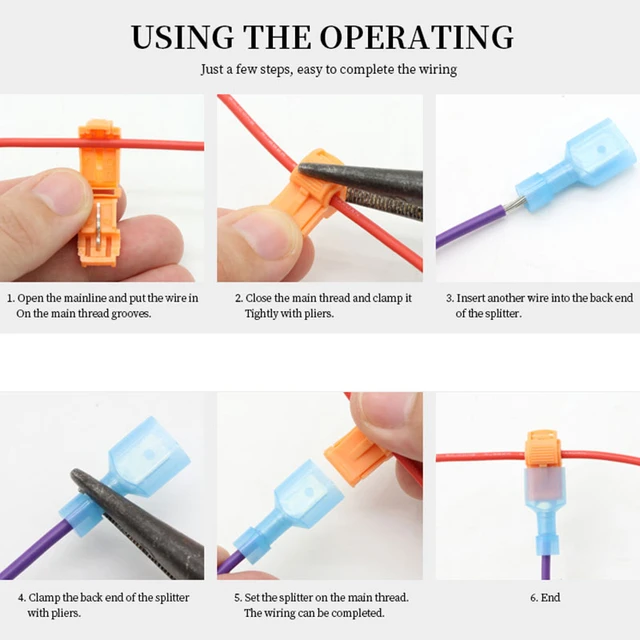 USING THE OPERATING

Just a few steps, easy to complete the wiring

1. Open the mainline and put the wire in On the main thread grooves.

2. Close the main thread and clamp it Tightly with pliers.

3. Insert another wire into the back end of the splitter.

4. Clamp the back end of the splitter with pliers.

5. Set the splitter on the main thread. The wiring can be completed.

6. End