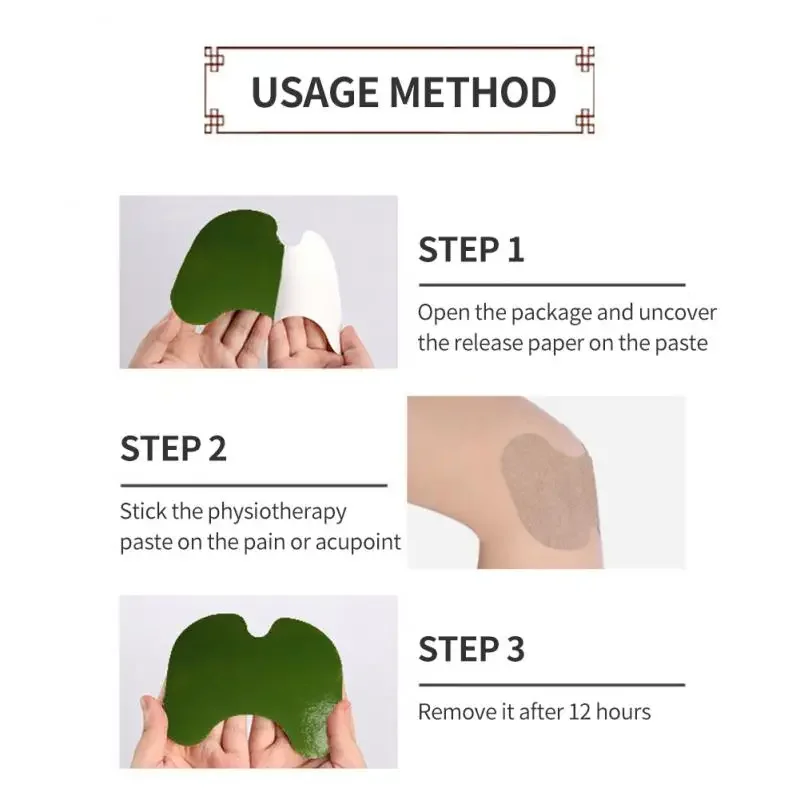 USAGE METHOD

STEP 1

Open the package and uncover the release paper on the paste

STEP 2

Stick the physiotherapy paste on the pain or acupoint

STEP 3

Remove it after 12 hours