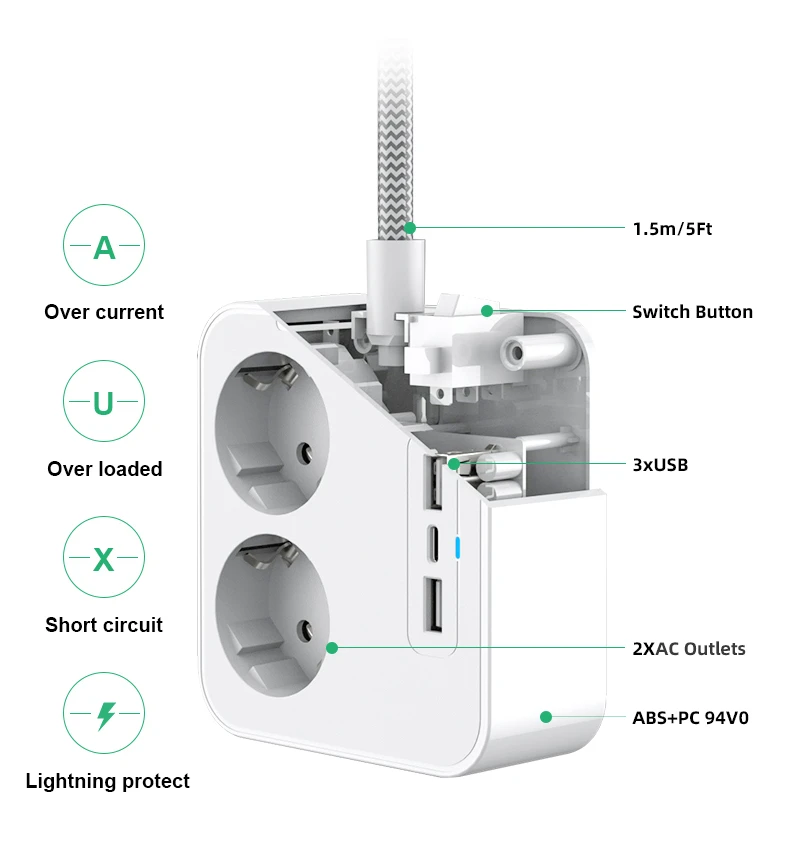 A

Over current

U

Over loaded

X

Short circuit

Lightning protect

1.5m/5Ft

Switch Button

3xUSB

2XAC Outlets

ABS+PC 94V0