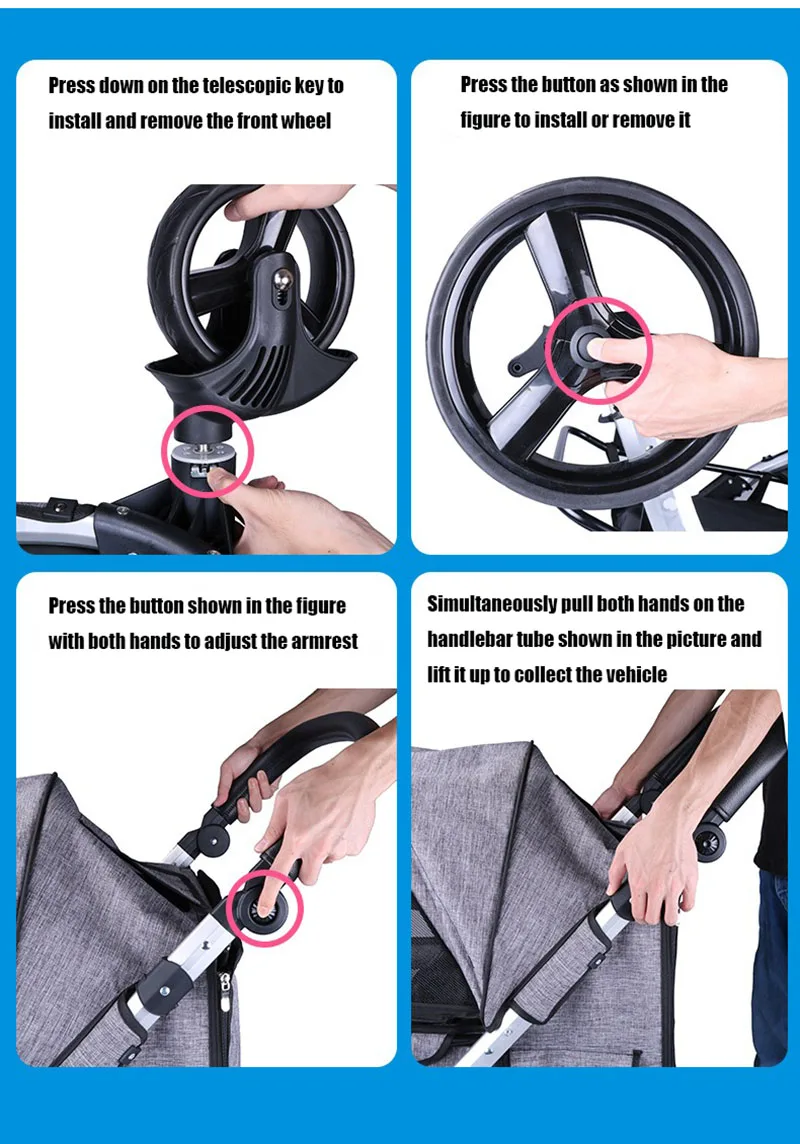 Press down on the telescopic key to install and remove the front wheel

Press the button as shown in the figure to install or remove it

Press the button shown in the figure with both hands to adjust the armrest

Simultaneously pull both hands on the handlebar tube shown in the picture and lift it up to collect the vehicle