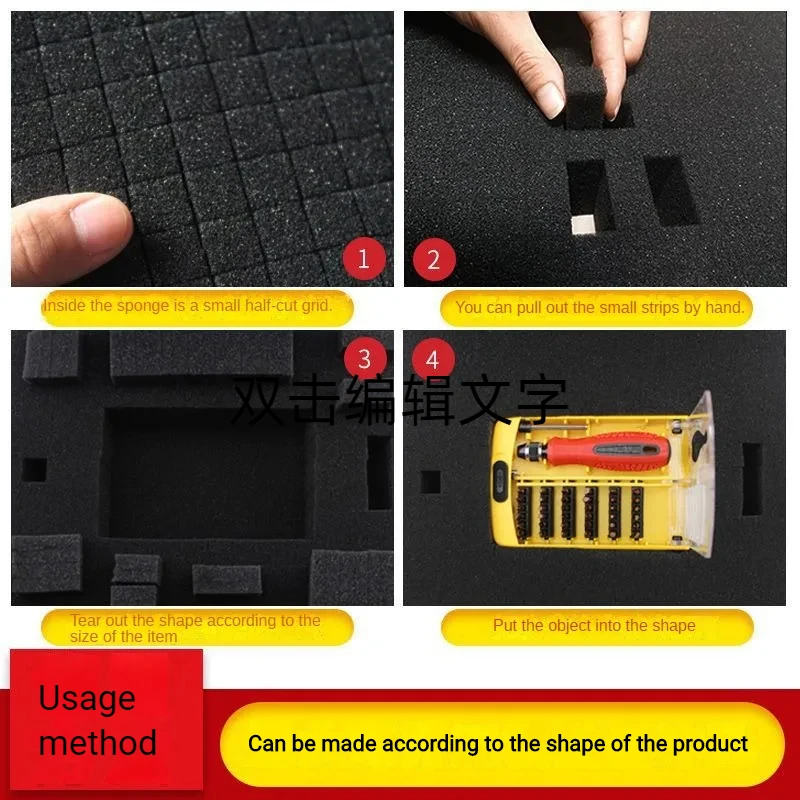 1

Inside the sponge is a small half-cut grid.

2

You can pull out the small strips by hand.

3

4

双击编辑文字

Tear out the shape according to the size of the item

Put the object into the shape

Usage method

Can be made according to the shape of the product