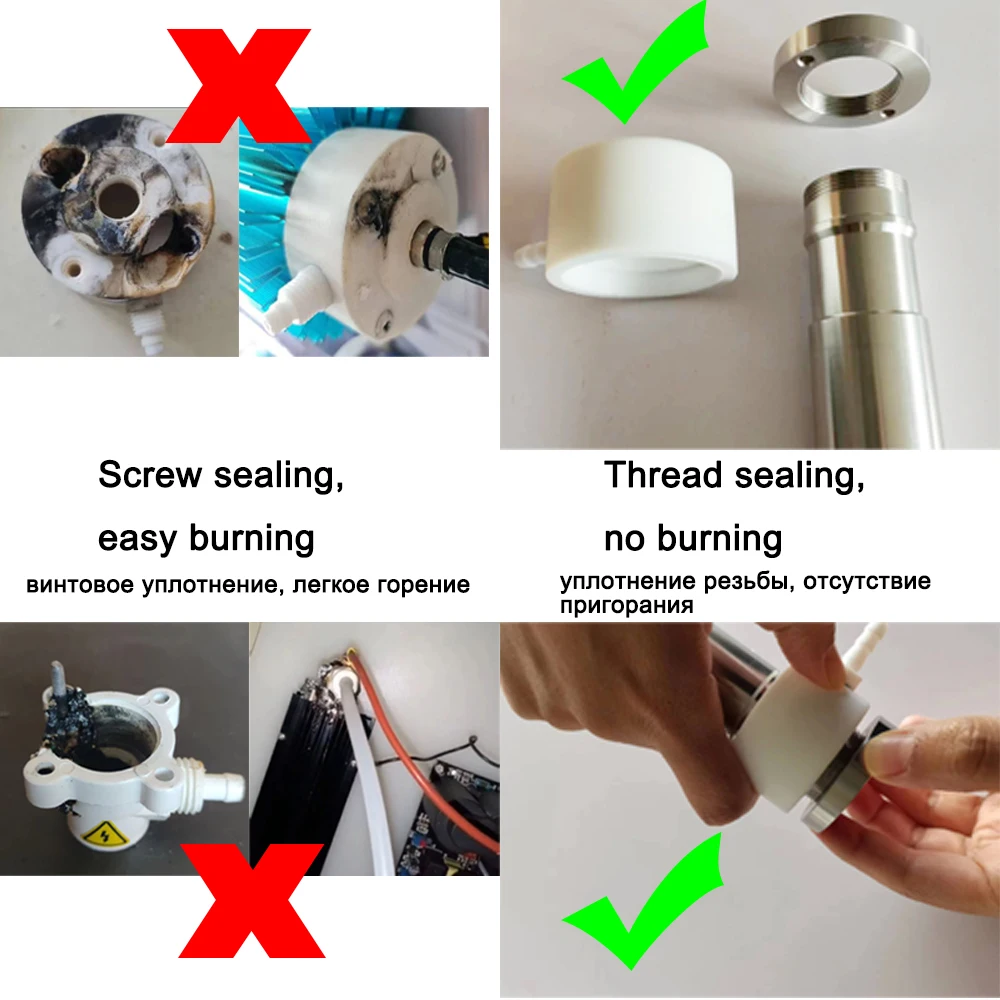 Screw sealing,
easy burning
винтовое уплотнение, легкое горение

Thread sealing,
no burning
уплотнение резьбы, отсутствие пригорания