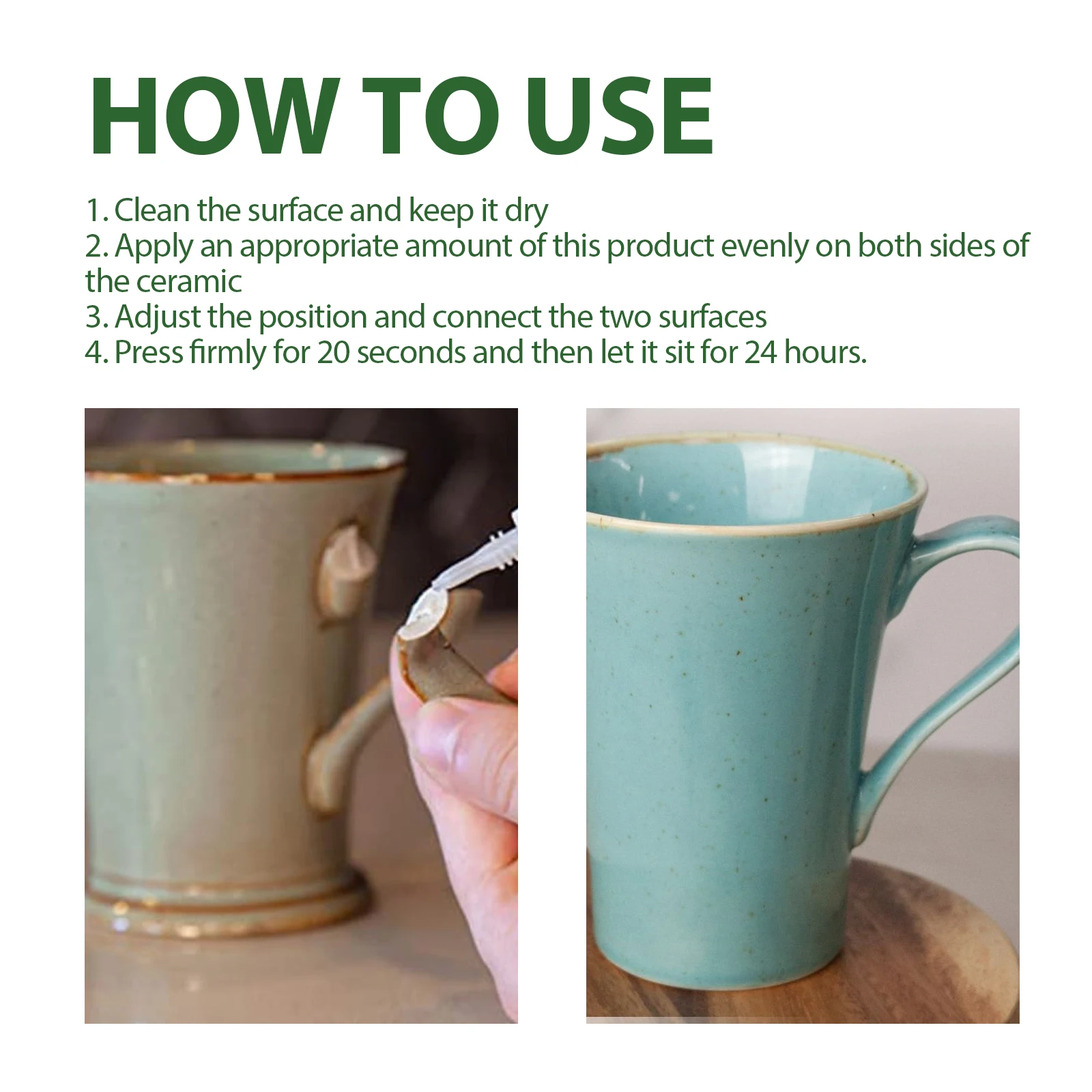 HOW TO USE

1. Clean the surface and keep it dry
2. Apply an appropriate amount of this product evenly on both sides of the ceramic
3. Adjust the position and connect the two surfaces
4. Press firmly for 20 seconds and then let it sit for 24 hours.