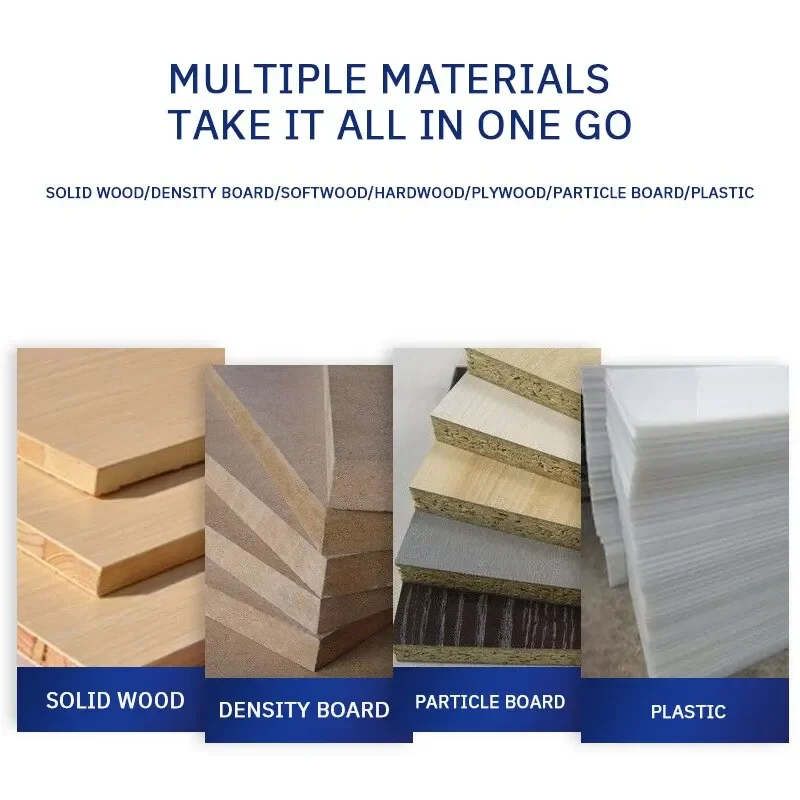 MULTIPLE MATERIALS
TAKE IT ALL IN ONE GO

SOLID WOOD/DENSITY BOARD/SOFTWOOD/HARDWOOD/PLYWOOD/PARTICLE BOARD/PLASTIC

SOLID WOOD

DENSITY BOARD

PARTICLE BOARD

PLASTIC