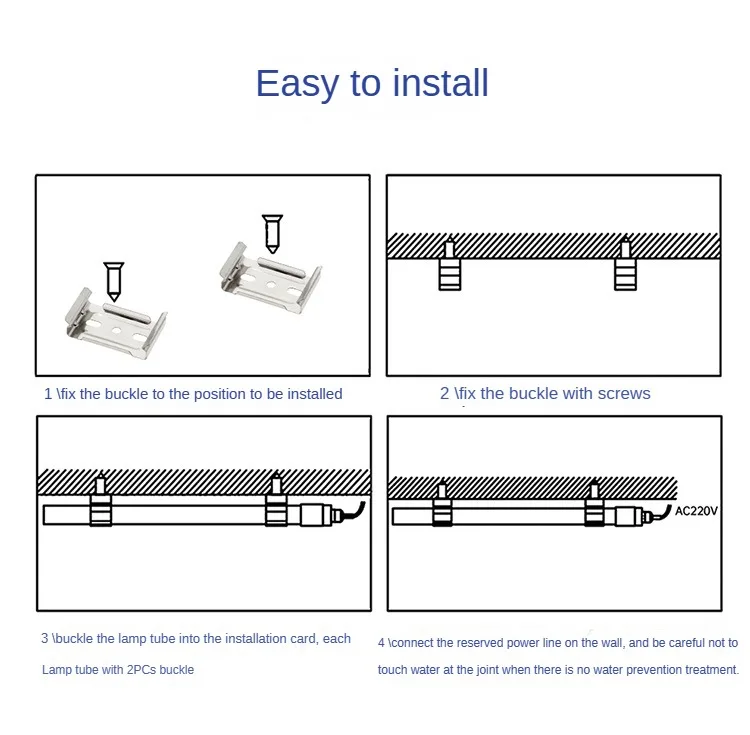 Easy to install

1 \fix the buckle to the position to be installed

2 \fix the buckle with screws

AC220V

3 \buckle the lamp tube into the installation card, each Lamp tube with 2PCs buckle

4 \connect the reserved power line on the wall, and be careful not to touch water at the joint when there is no water prevention treatment.