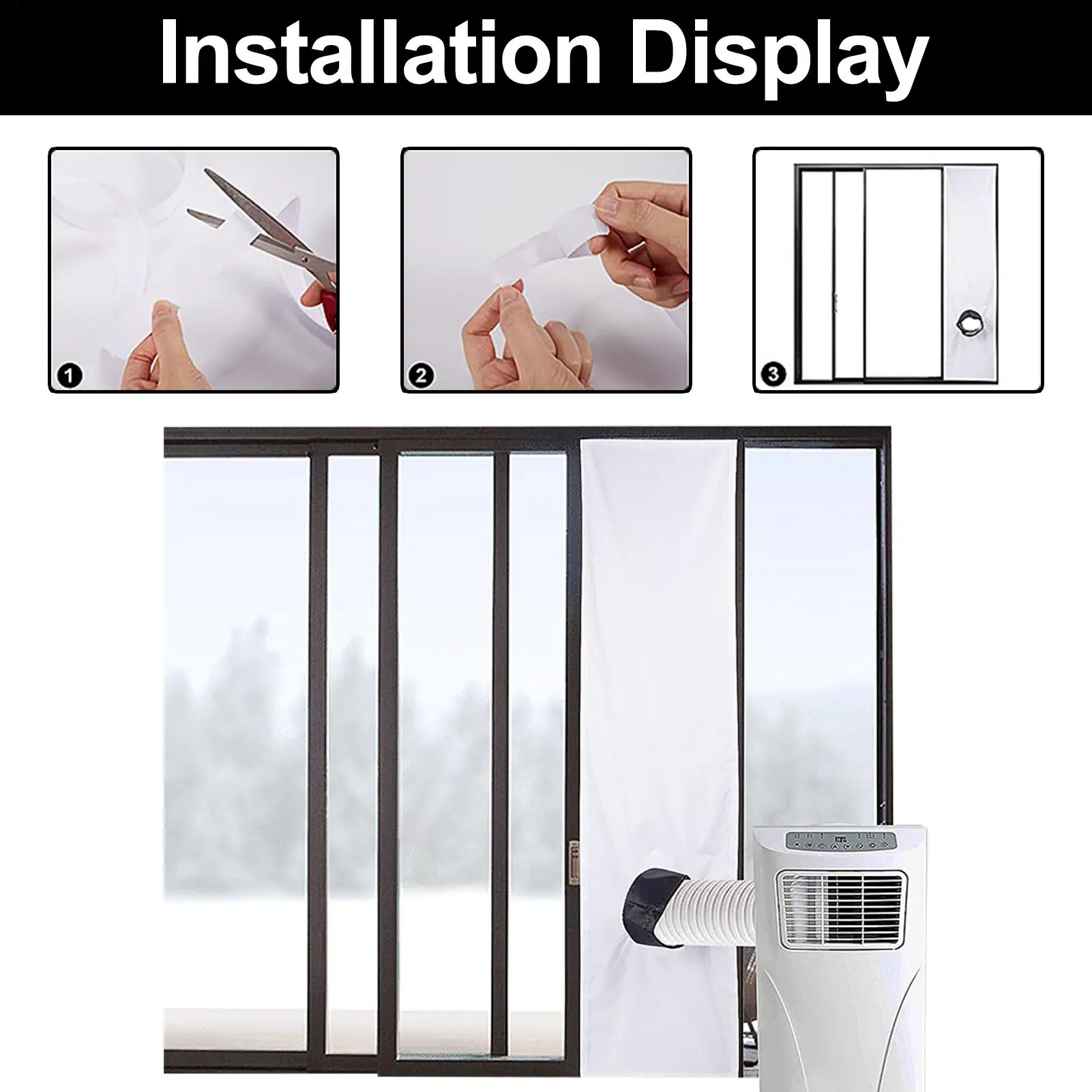 Installation Display

1

2

3