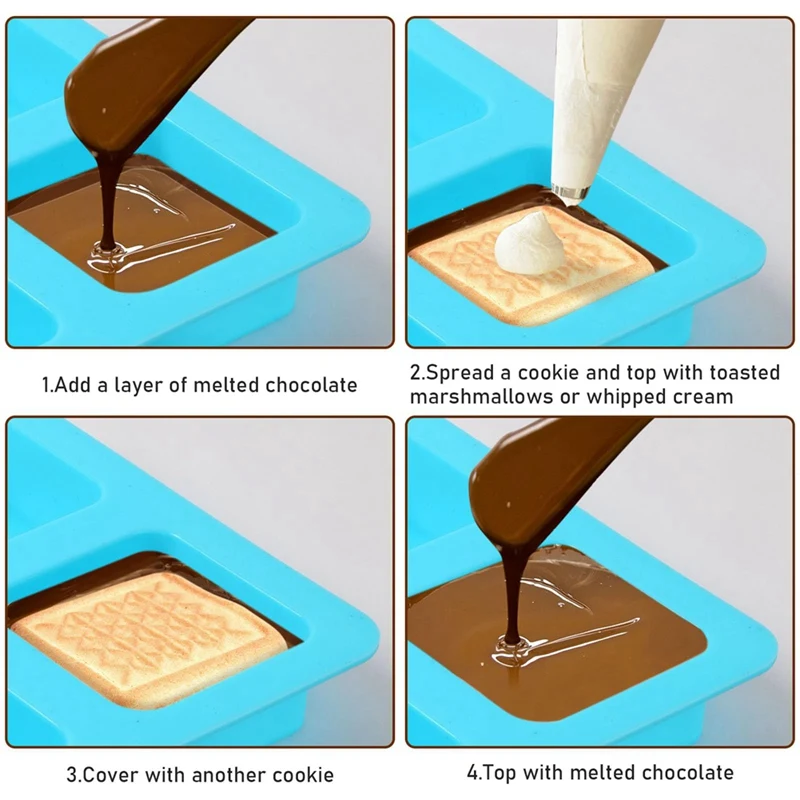 1.Add a layer of melted chocolate

2.Spread a cookie and top with toasted marshmallows or whipped cream

3.Cover with another cookie

4.Top with melted chocolate