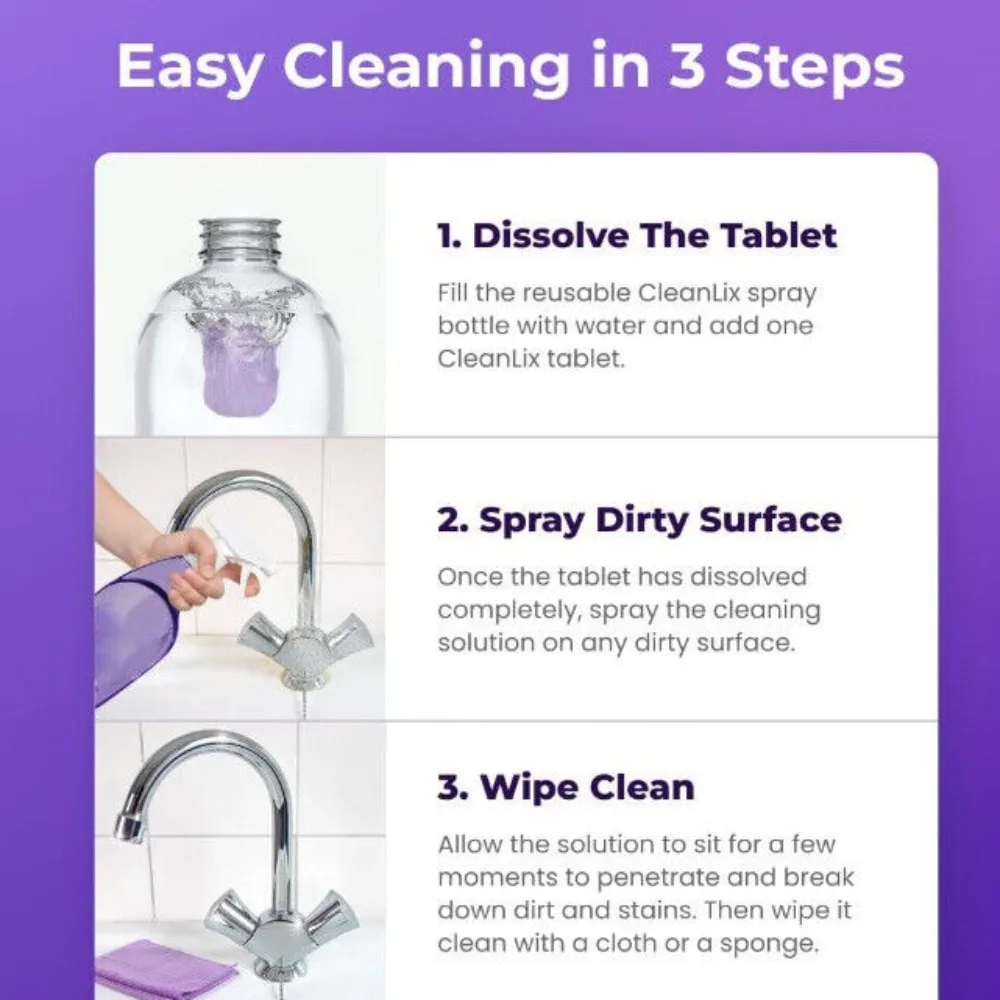 Easy Cleaning in 3 Steps

1. Dissolve The Tablet

Fill the reusable CleanLix spray bottle with water and add one CleanLix tablet.

2. Spray Dirty Surface

Once the tablet has dissolved completely, spray the cleaning solution on any dirty surface.

3. Wipe Clean

Allow the solution to sit for a few moments to penetrate and break down dirt and stains. Then wipe it clean with a cloth or a sponge.