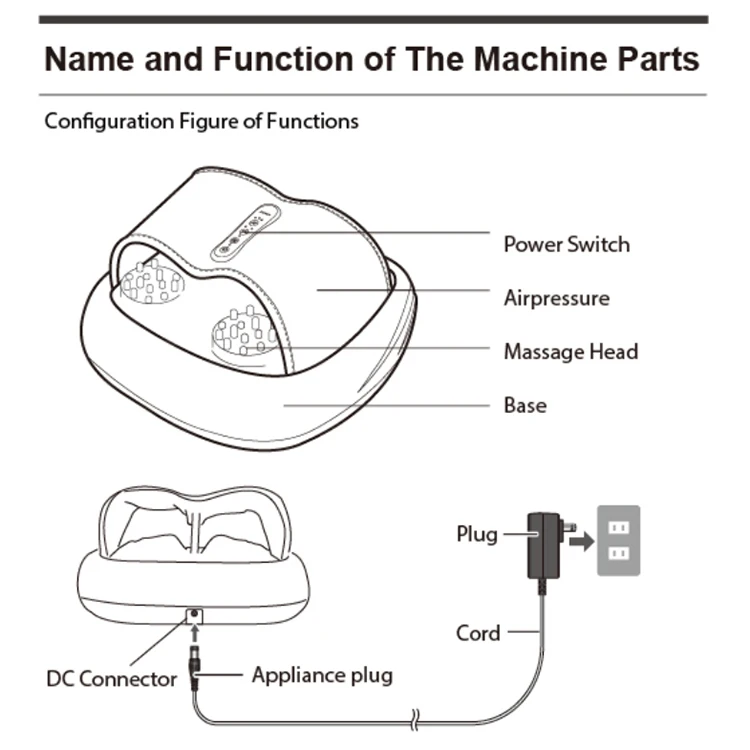 Name and Function of The Machine Parts

Configuration Figure of Functions

Power Switch

Airpressure

Massage Head

Base

Plug

Cord

DC Connector

Appliance plug